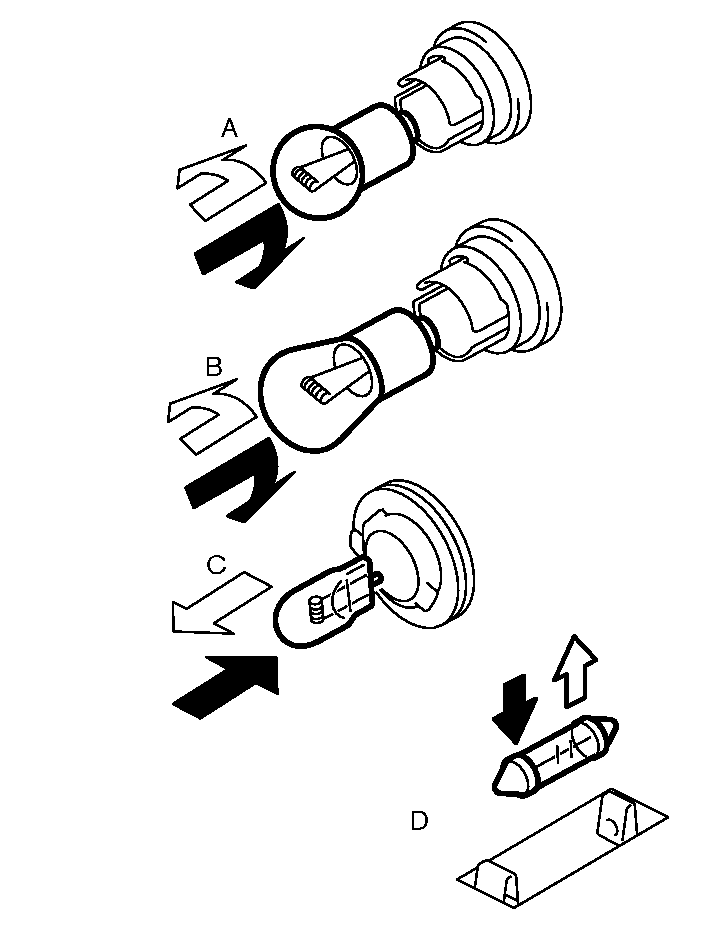 A

B

C

D