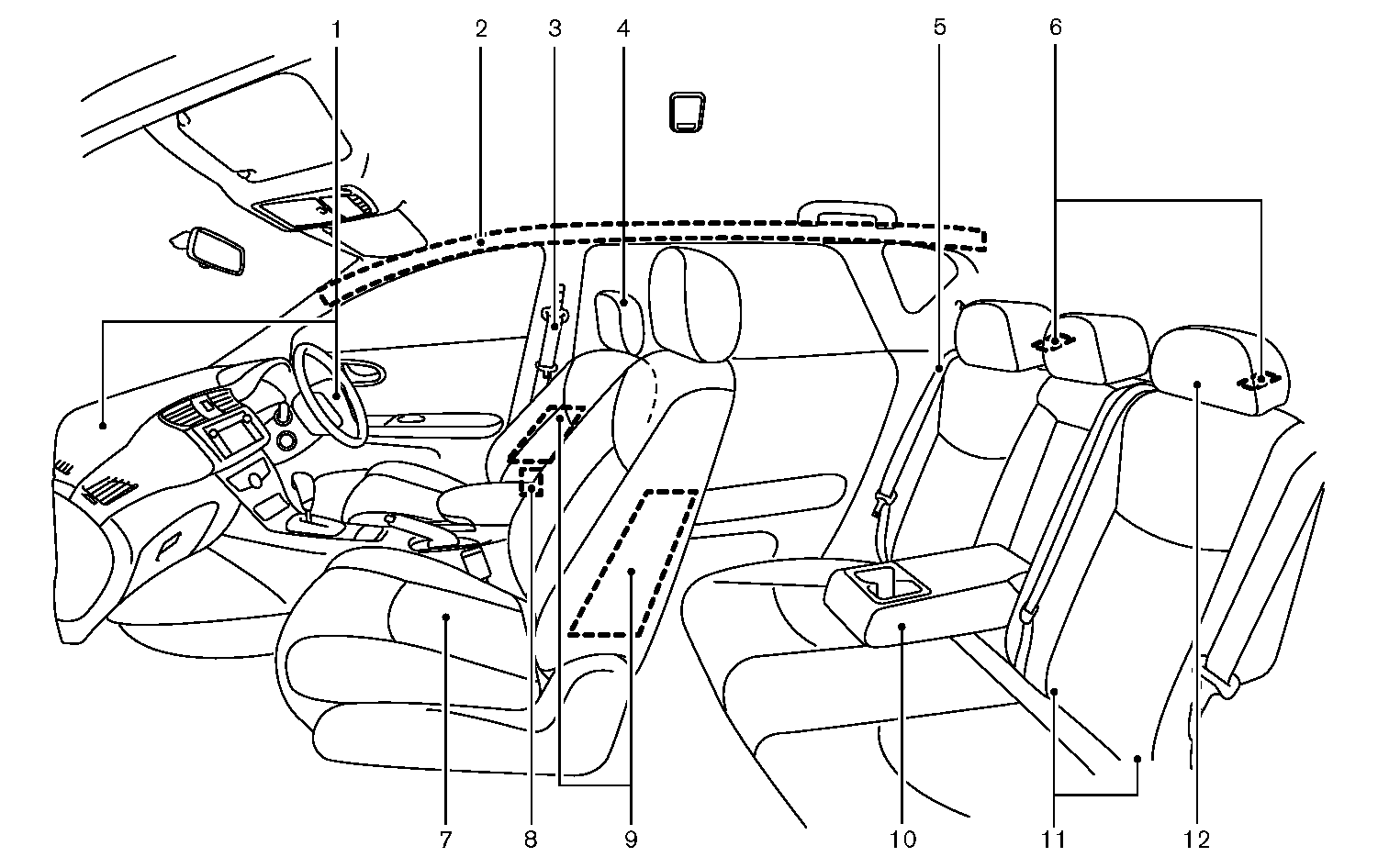 1
2
3
4
5
6
7
8
9
10
11
12