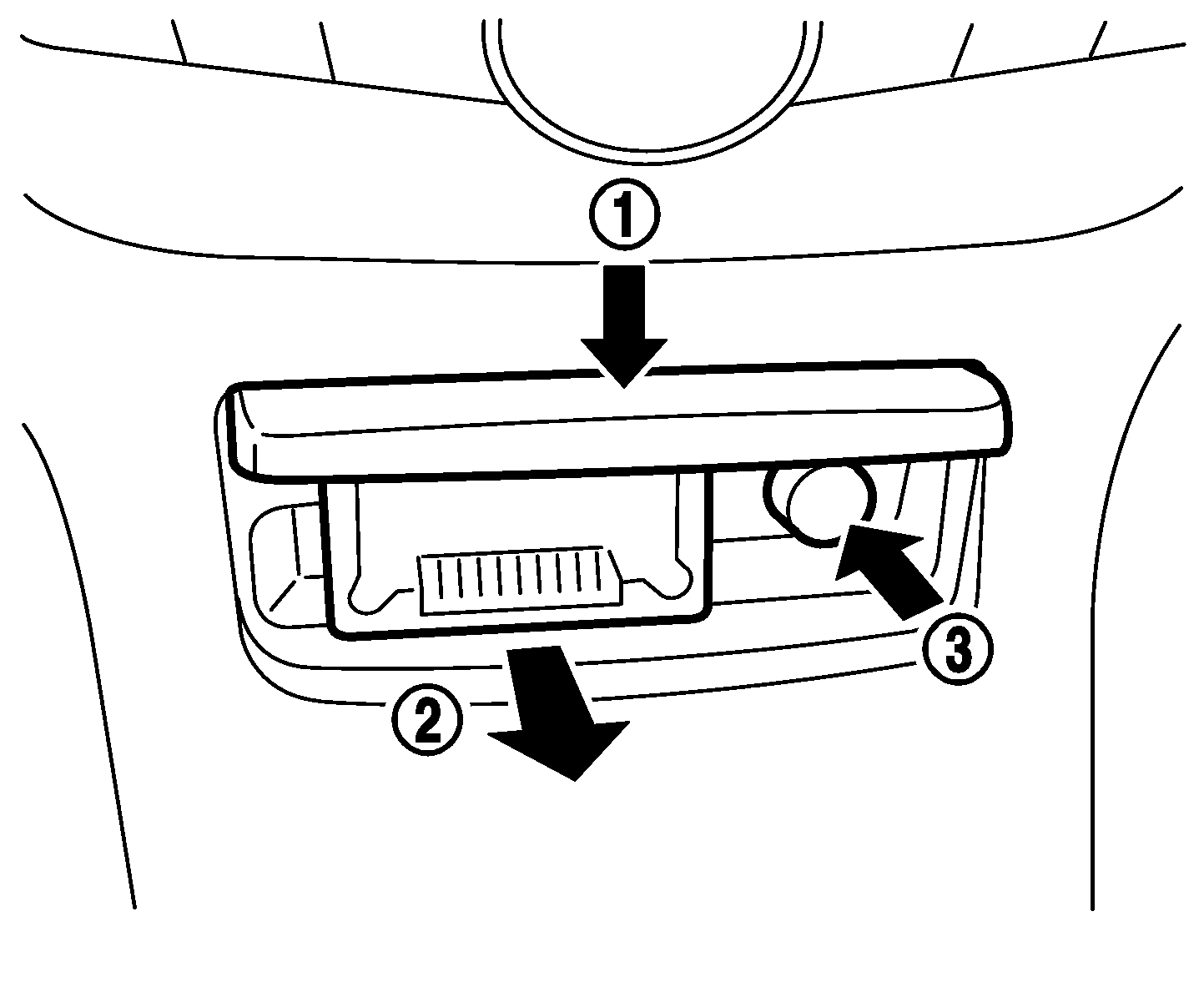 1
2
3