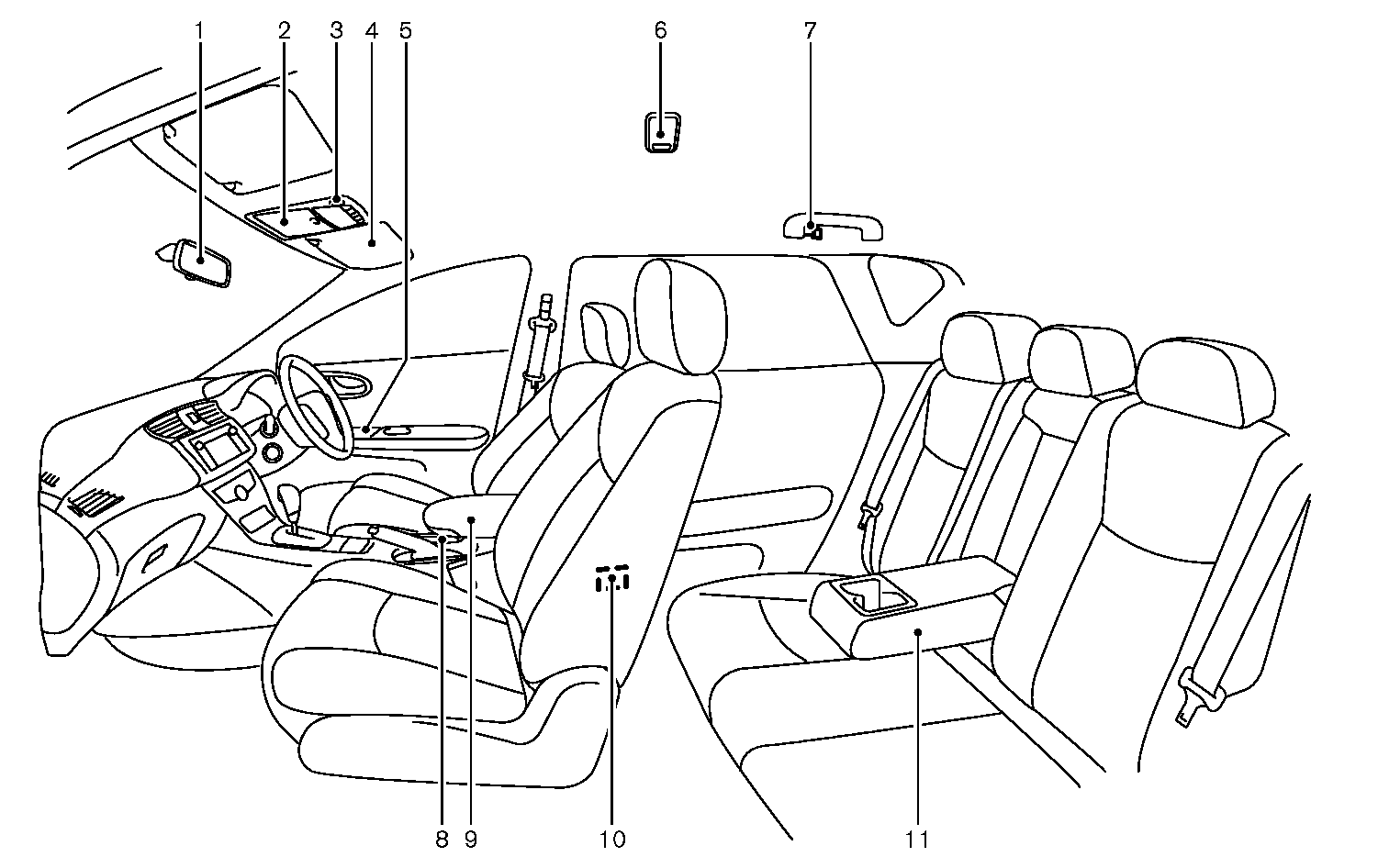 1 2 3 4 5 6 7

8 9 10 11