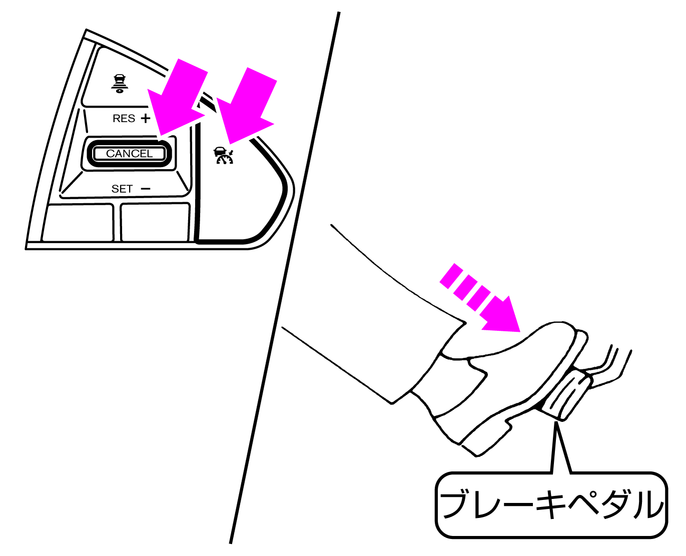 RES +
CANCEL
SET −
ブレーキペダル