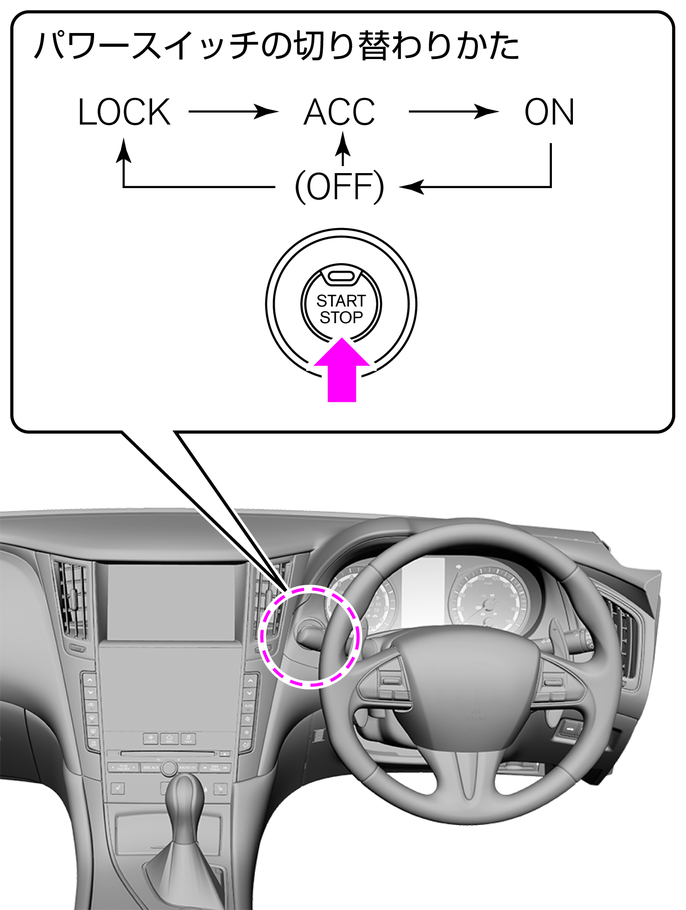 パワースイッチの切り替わりかた

LOCK → ACC → ON

(OFF)

START
STOP