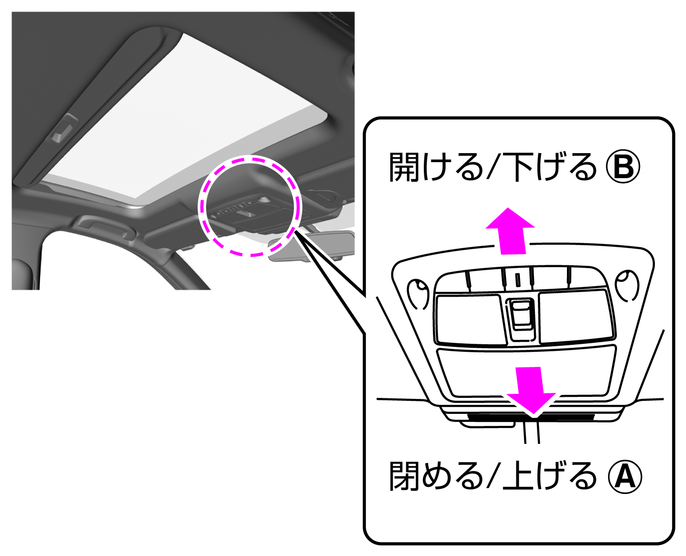 開ける/下げる Ⓑ

閉める/上げる Ⓐ