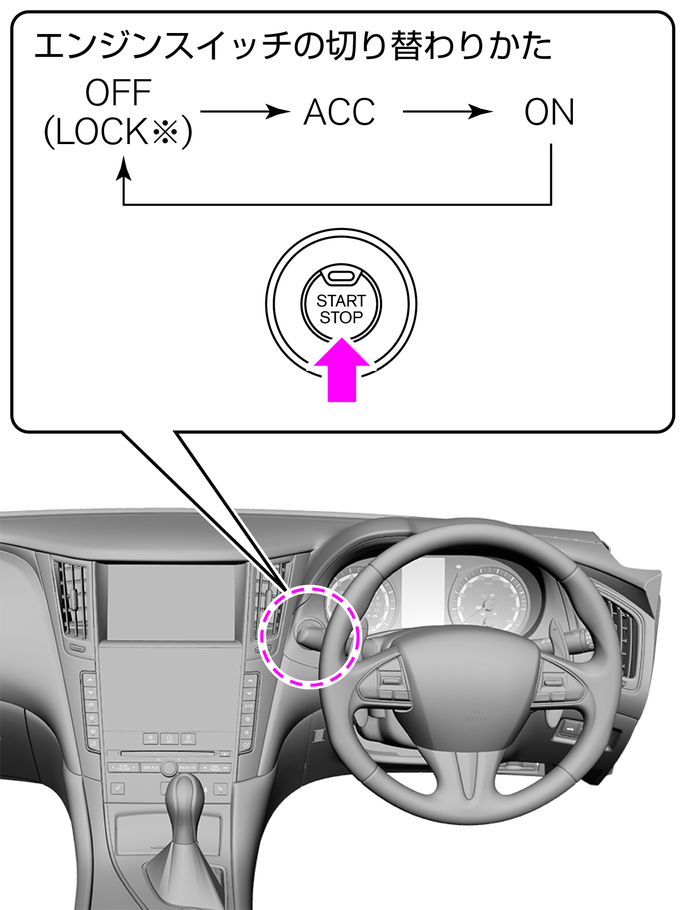 エンジンスイッチの切り替わりかた

OFF (LOCK※) → ACC → ON

START
STOP