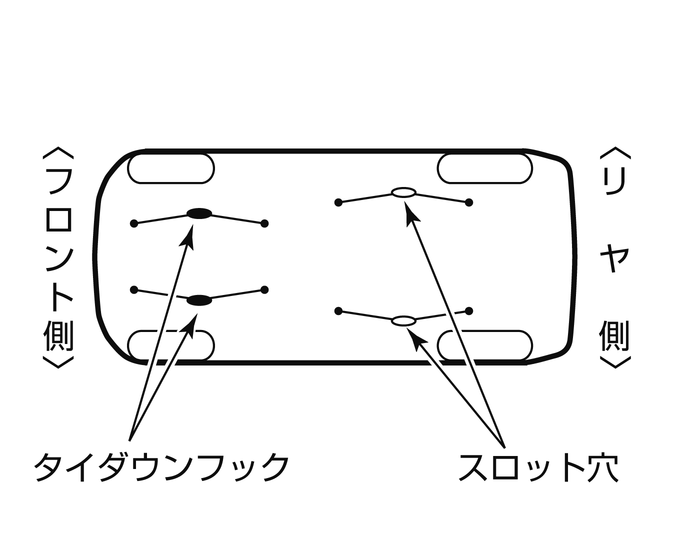 〈フロント側〉

〈リヤ側〉

タイダウンフック

スロット穴