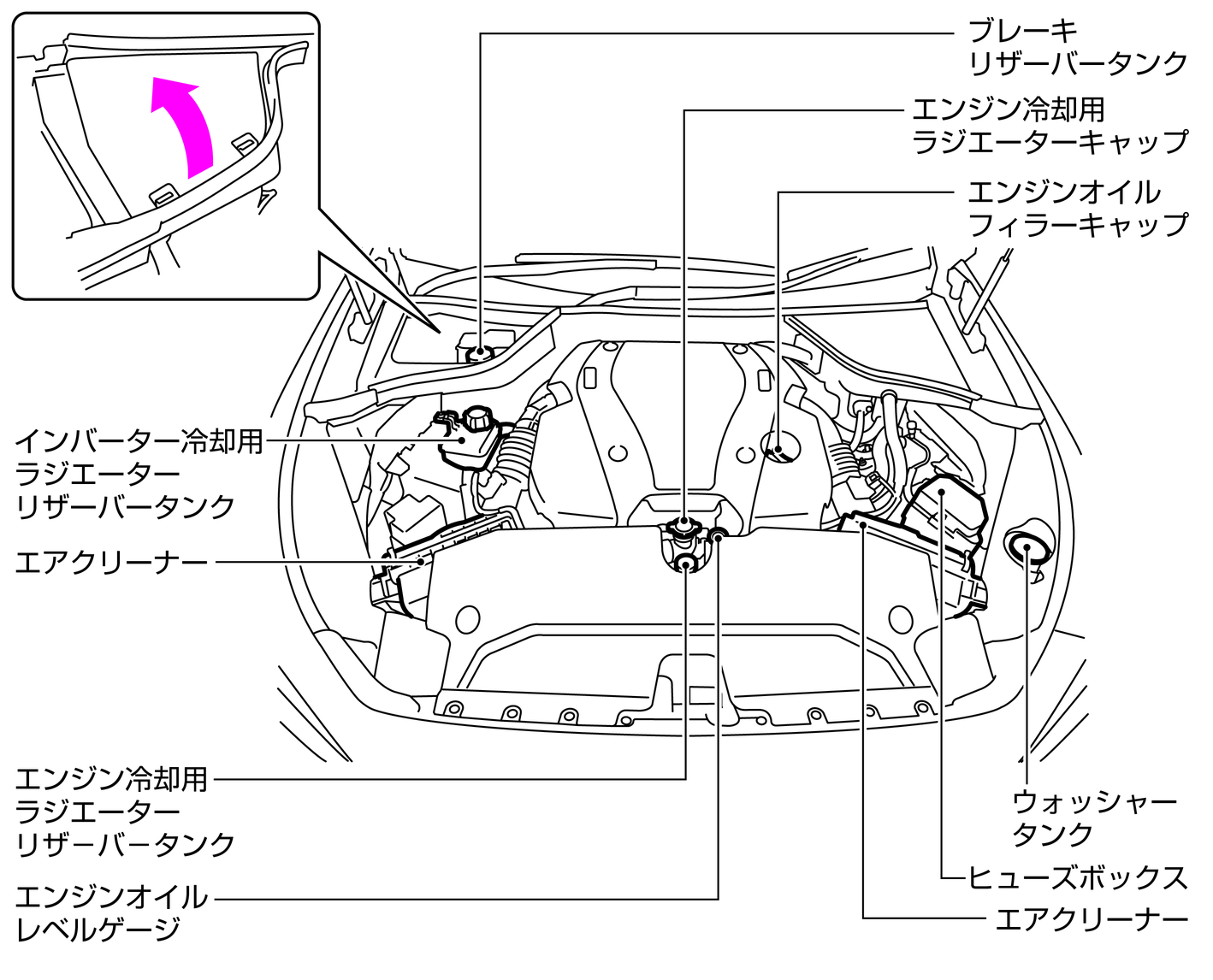 ブレーキ
リザーバータンク

エンジン冷却用
ラジエーターキャップ

エンジンオイル
フィラーキャップ

インバーター冷却用
ラジエーター
リザーバータンク

エアクリーナー

エンジン冷却用
ラジエーター
リザーバータンク

エンジンオイル
レベルゲージ

ウォッシャー
タンク

ヒューズボックス

エアクリーナー