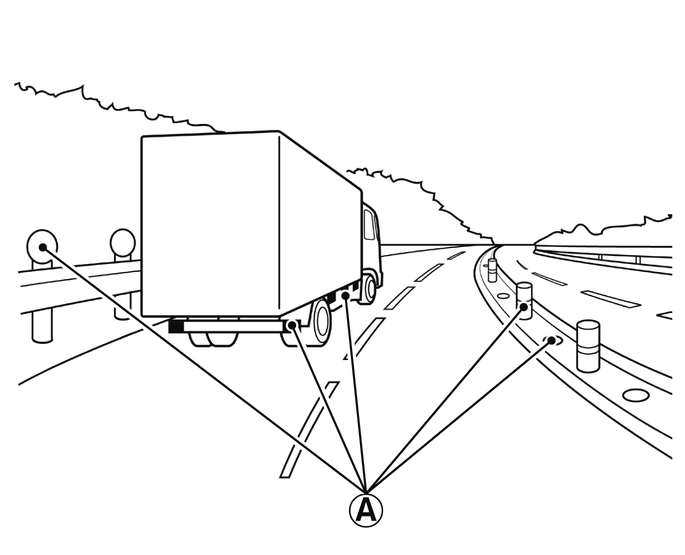 A