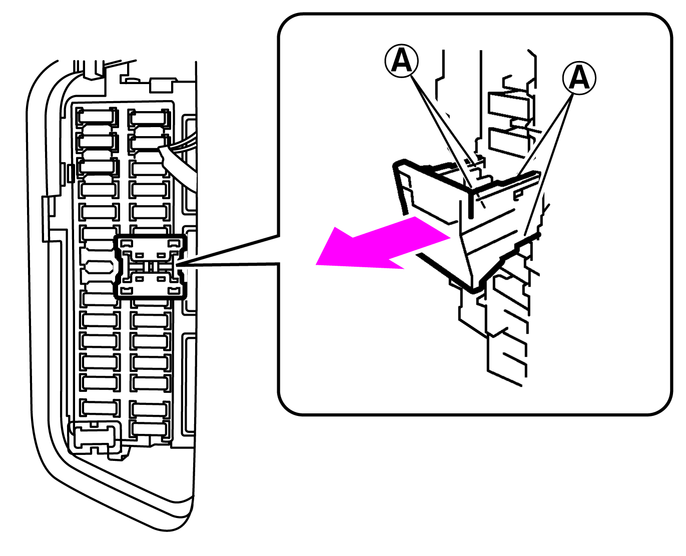 A
A