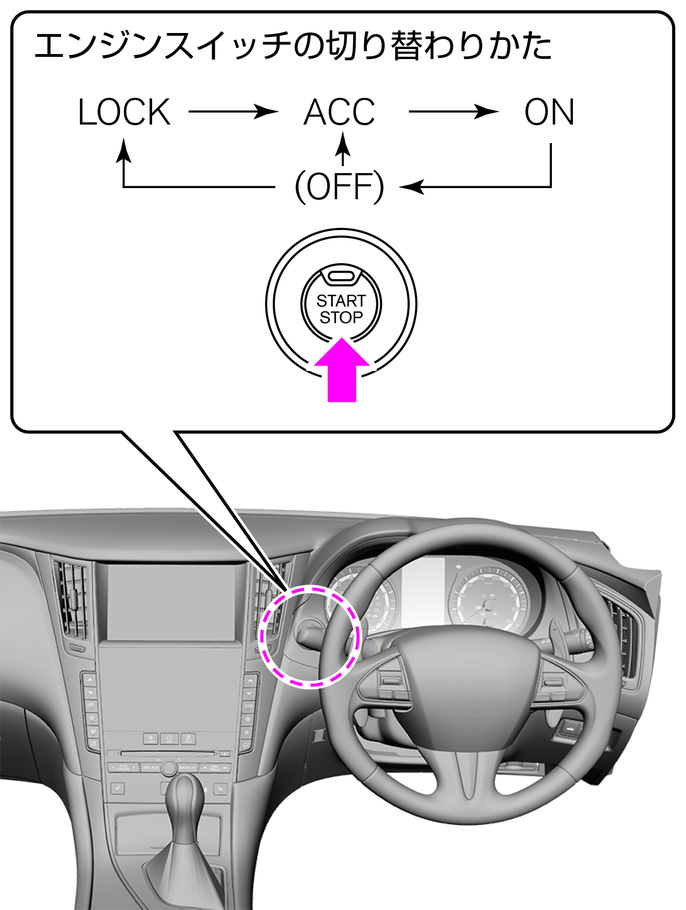 エンジンスイッチの切り替わりかた

LOCK → ACC → ON

(OFF)

START
STOP