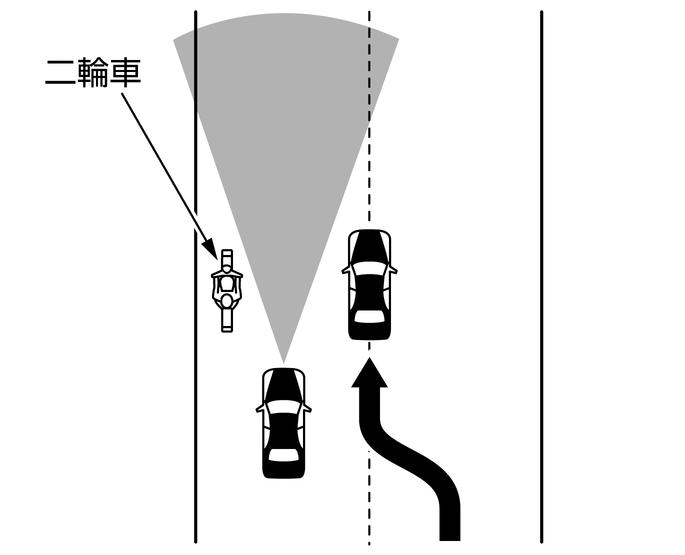 二輪車