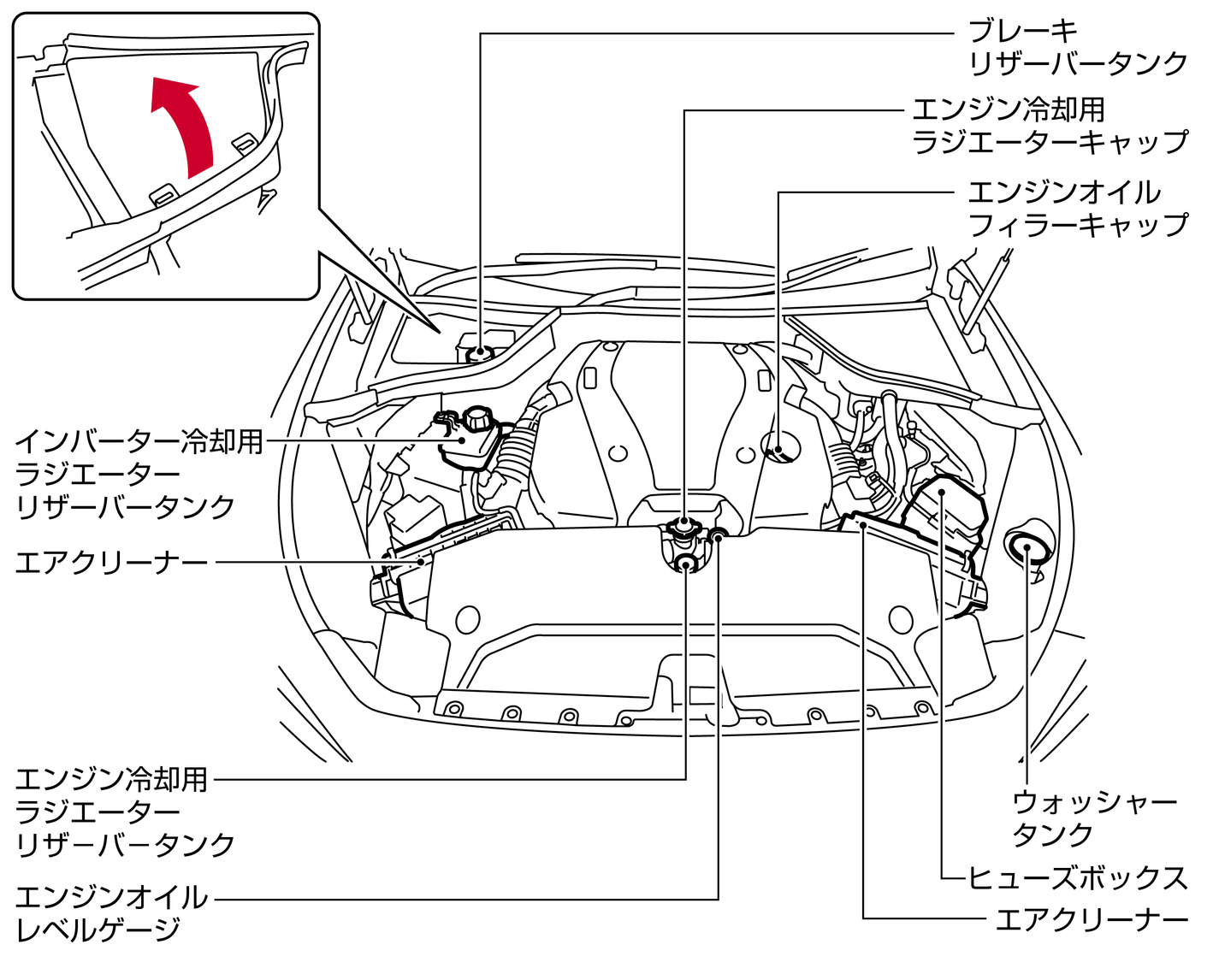 ブレーキ
リザーバータンク

エンジン冷却用
ラジエーターキャップ

エンジンオイル
フィラーキャップ

インバーター冷却用
ラジエーター
リザーバータンク

エアクリーナー

エンジン冷却用
ラジエーター
リザーバータンク

エンジンオイル
レベルゲージ

ウォッシャー
タンク

ヒューズボックス

エアクリーナー