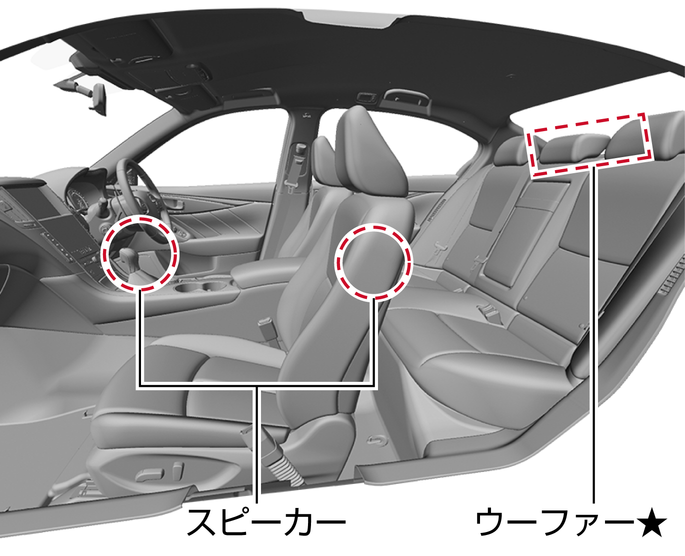 スピーカー

ウーファー★