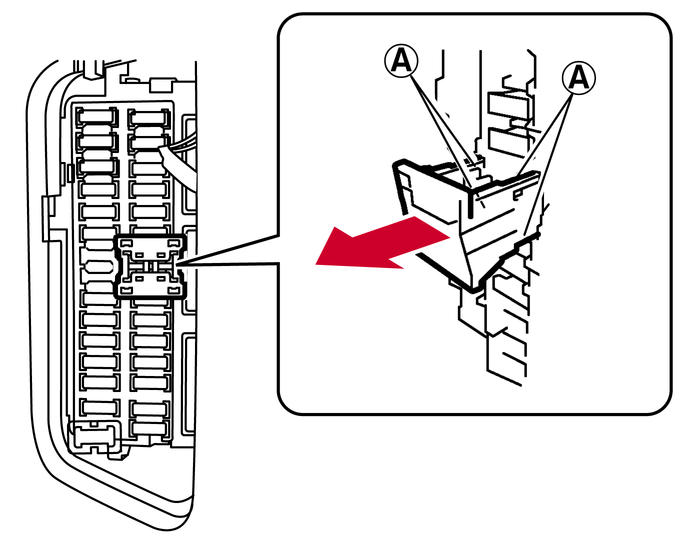 A
A