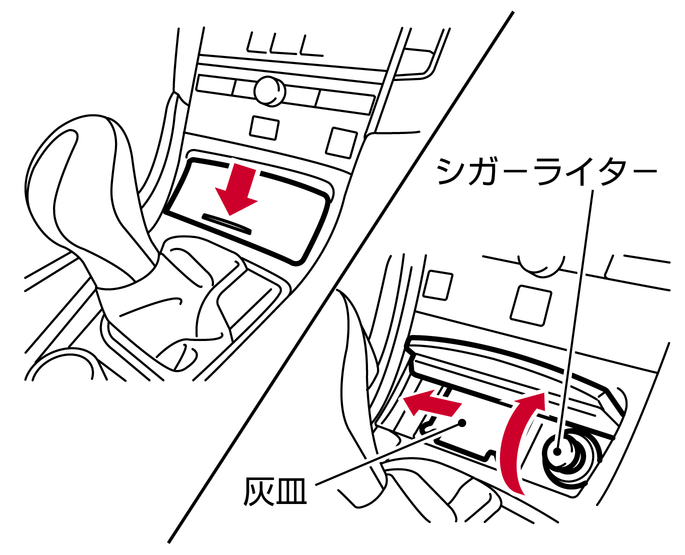 シガーライター

灰皿