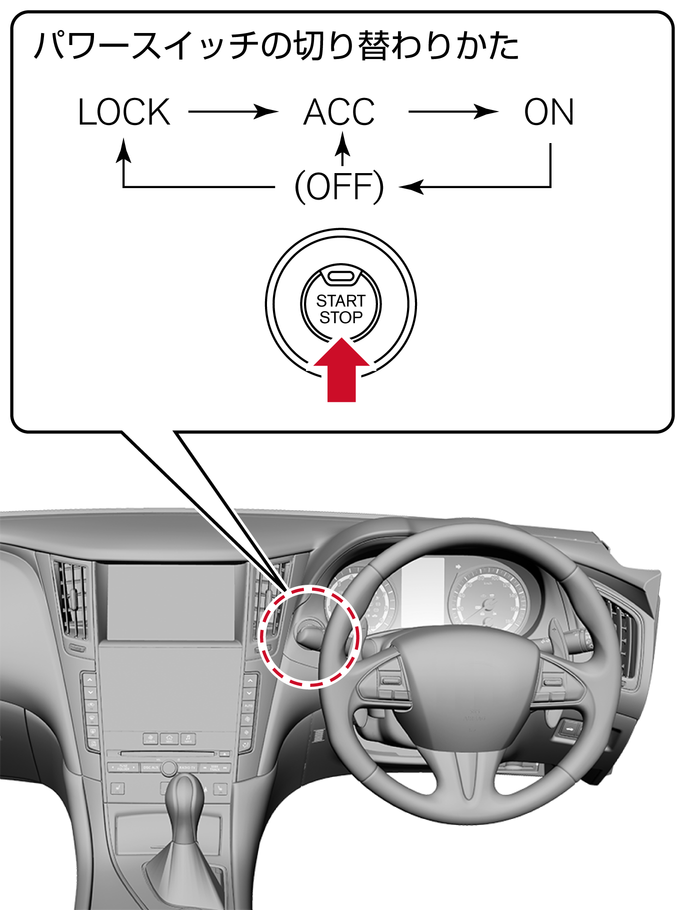 パワースイッチの切り替わりかた

LOCK → ACC → ON

(OFF)

START
STOP