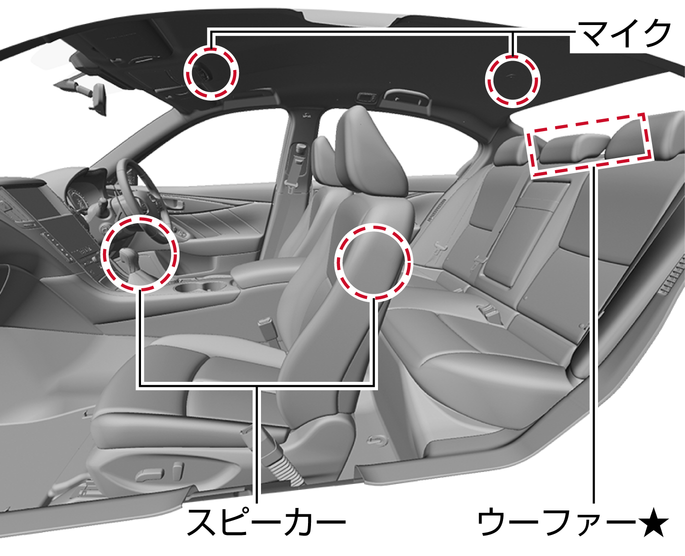 マイク

スピーカー

ウーファー★