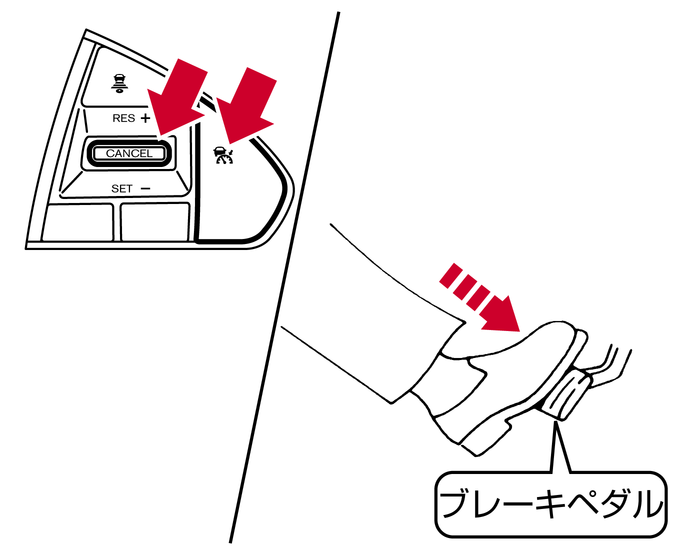 RES +
CANCEL
SET −
ブレーキペダル