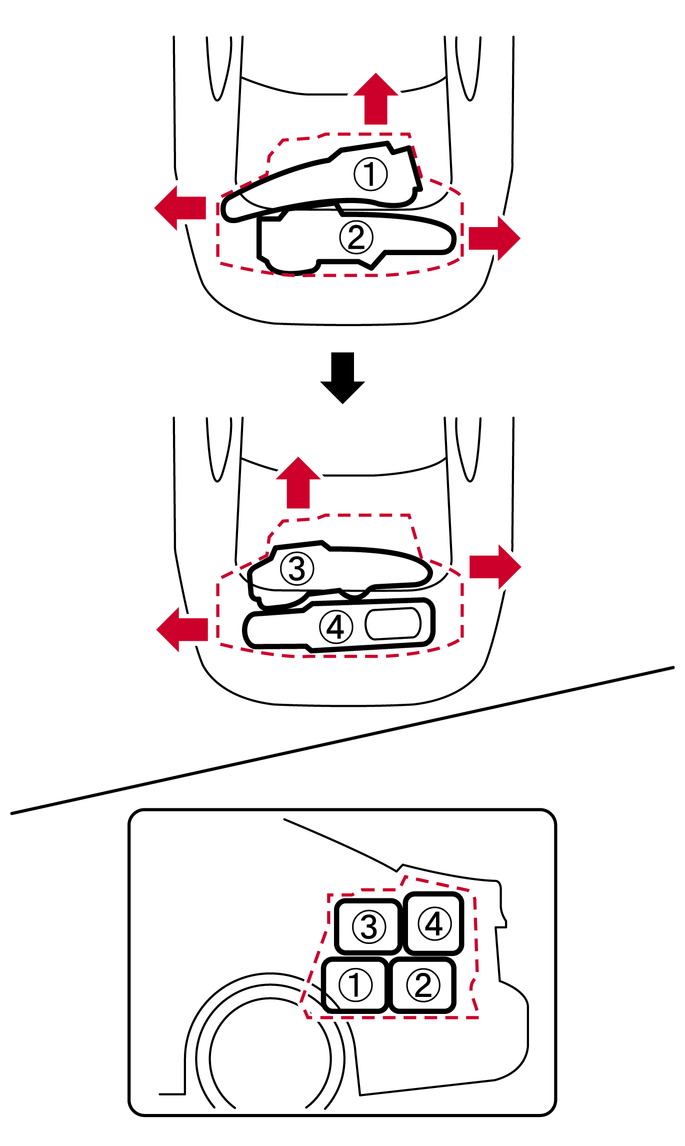 ①
②
③
④
③
④
①
②