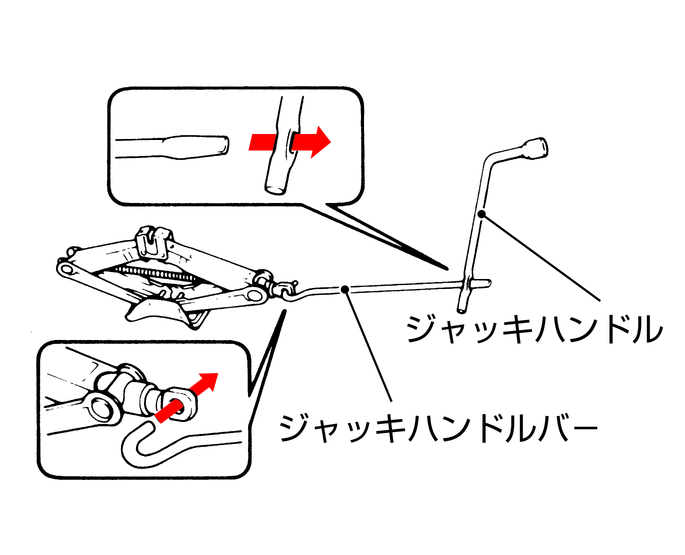 ジャッキハンドル

ジャッキハンドルバー