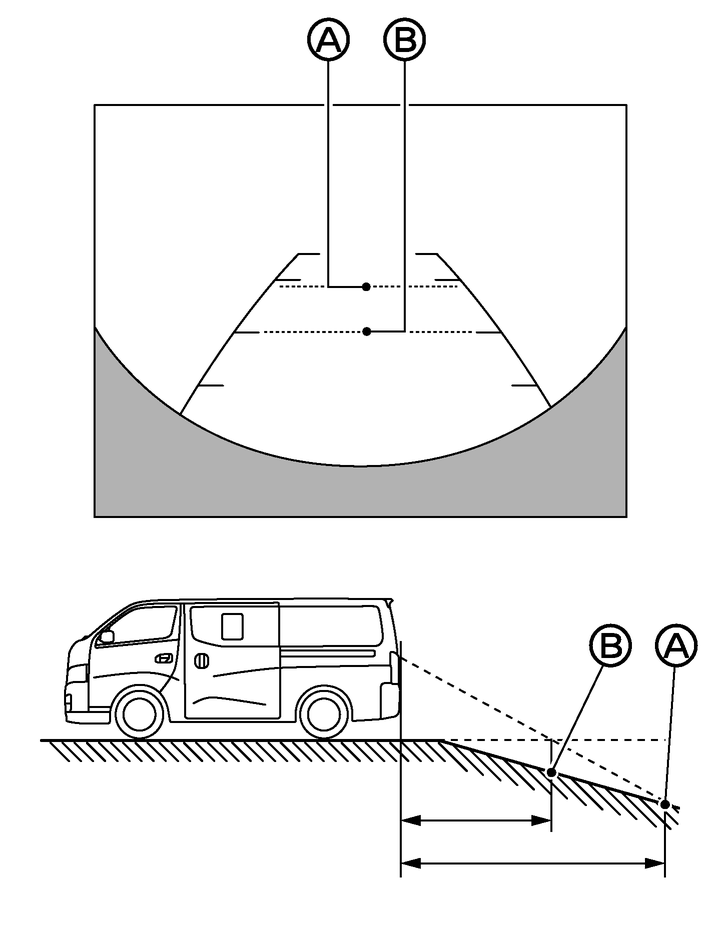 A
B
B
A