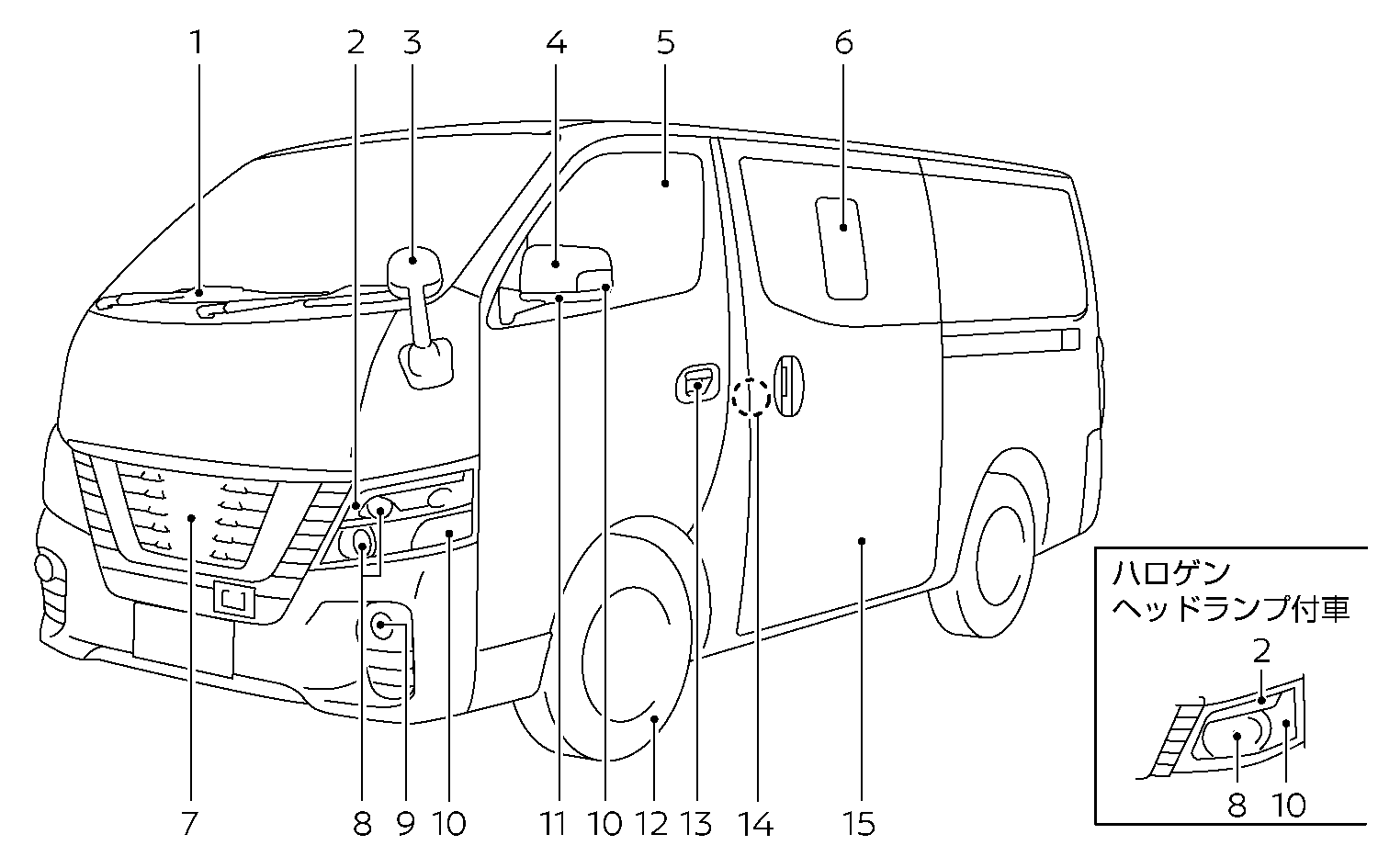 1 2 3 4 5 6

7 8 9 10 11 10 12 13 14 15

ハロゲン
ヘッドランプ付車

2

8 10