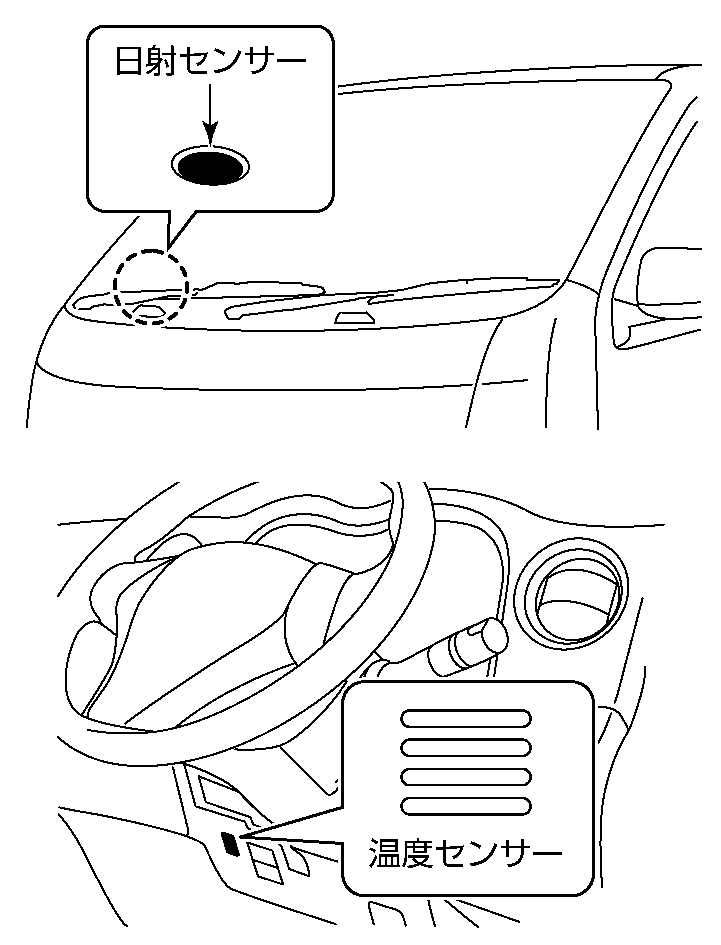 日射センサー

温度センサー