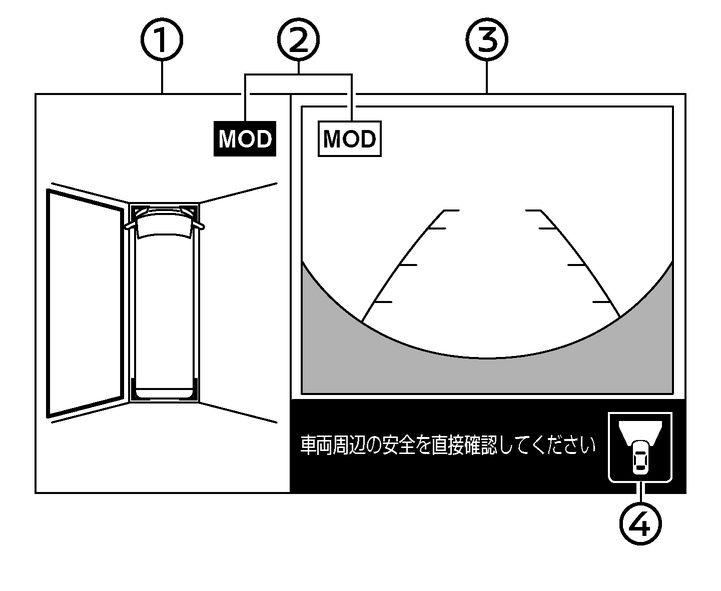 ①
②
③
MOD
MOD
車両周辺の安全を直接確認してください
④