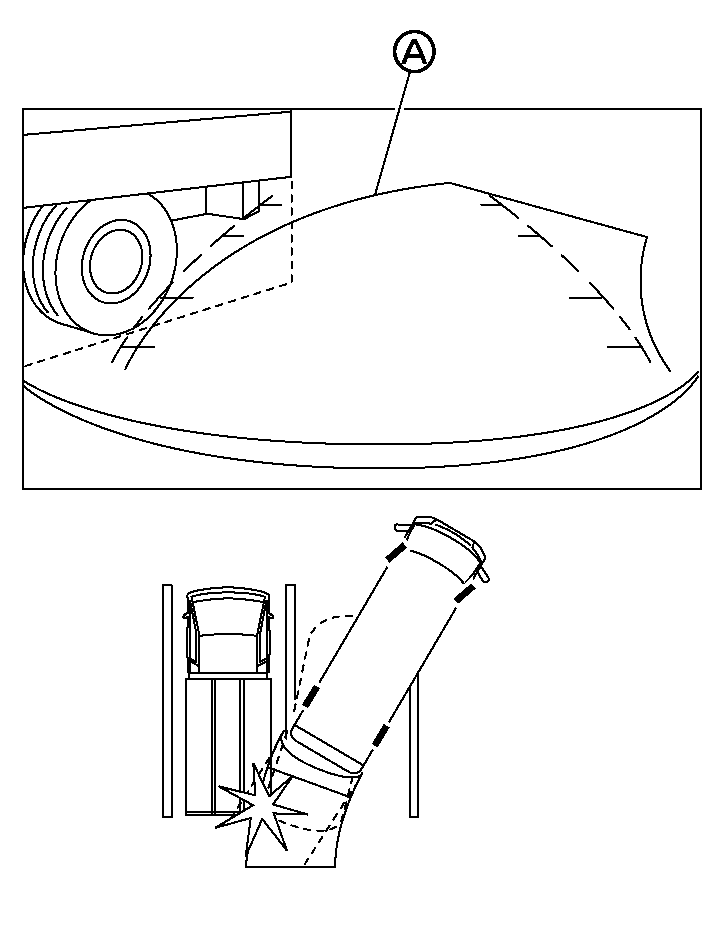 A