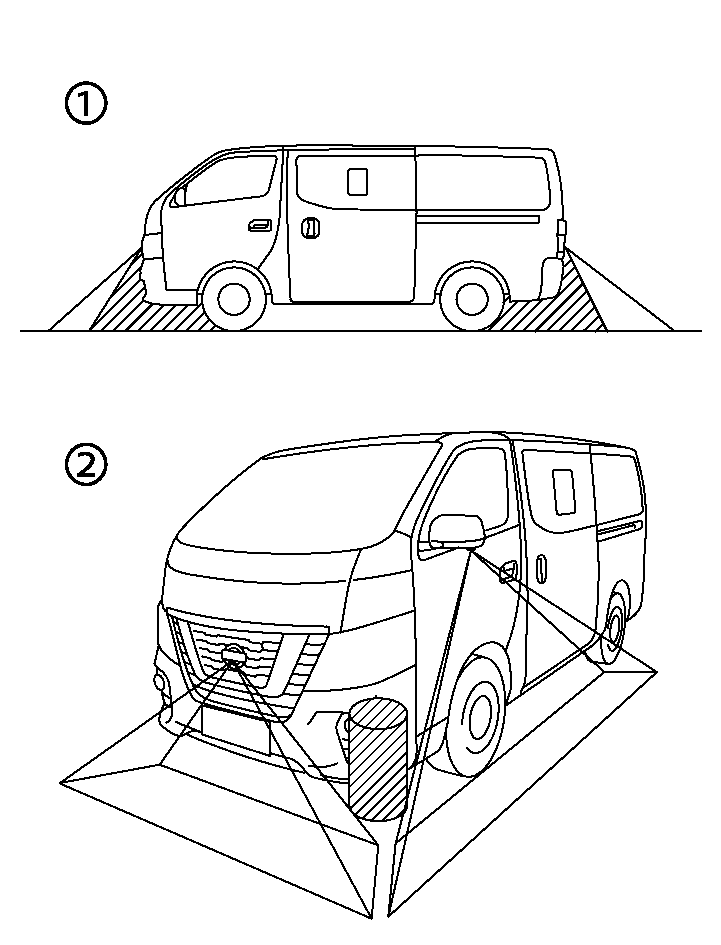 ①

②