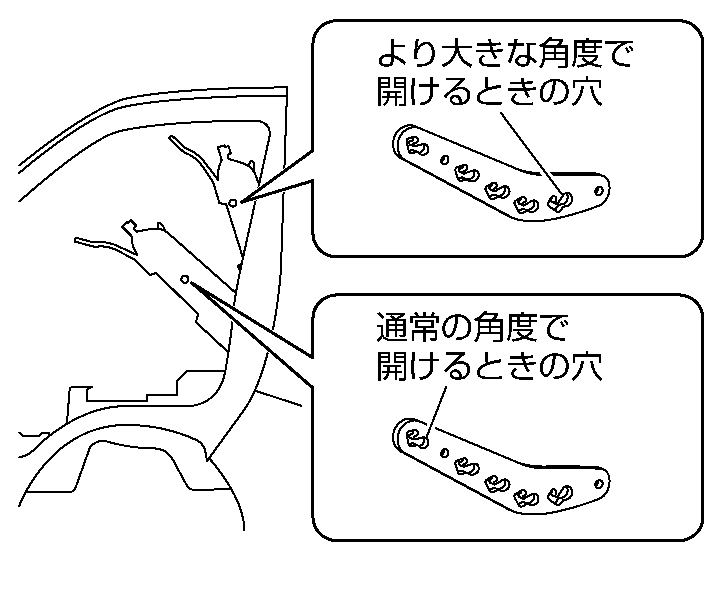 より大きな角度で開けるときの穴

通常の角度で開けるときの穴