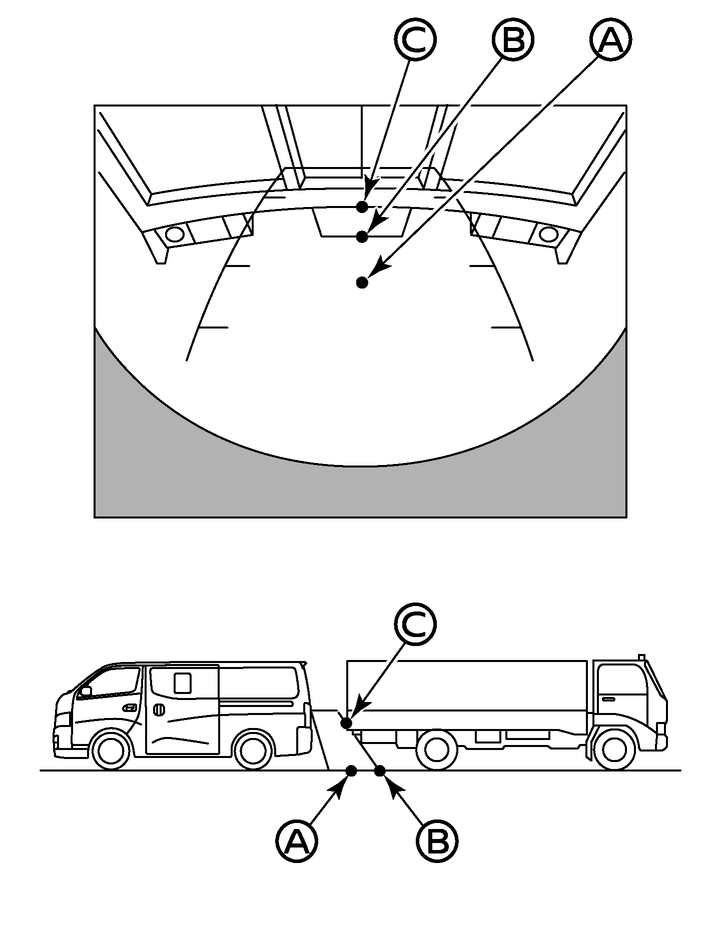 C
B
A

C
A
B