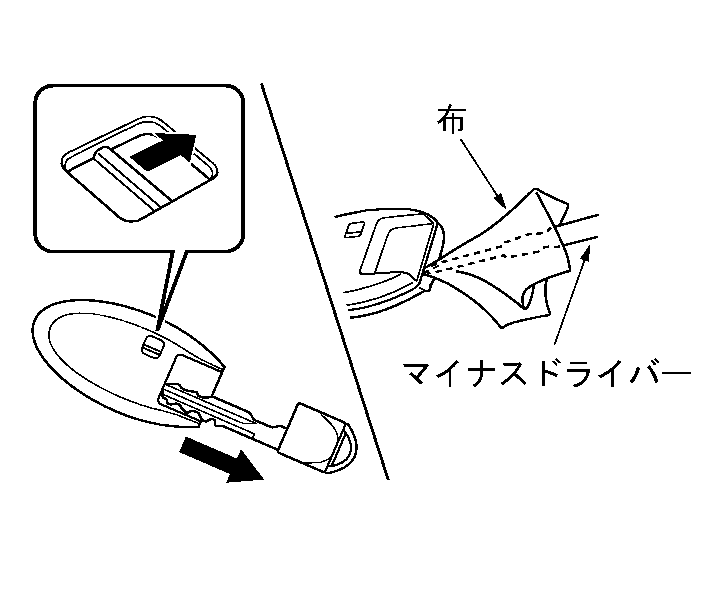 布

マイナスドライバー