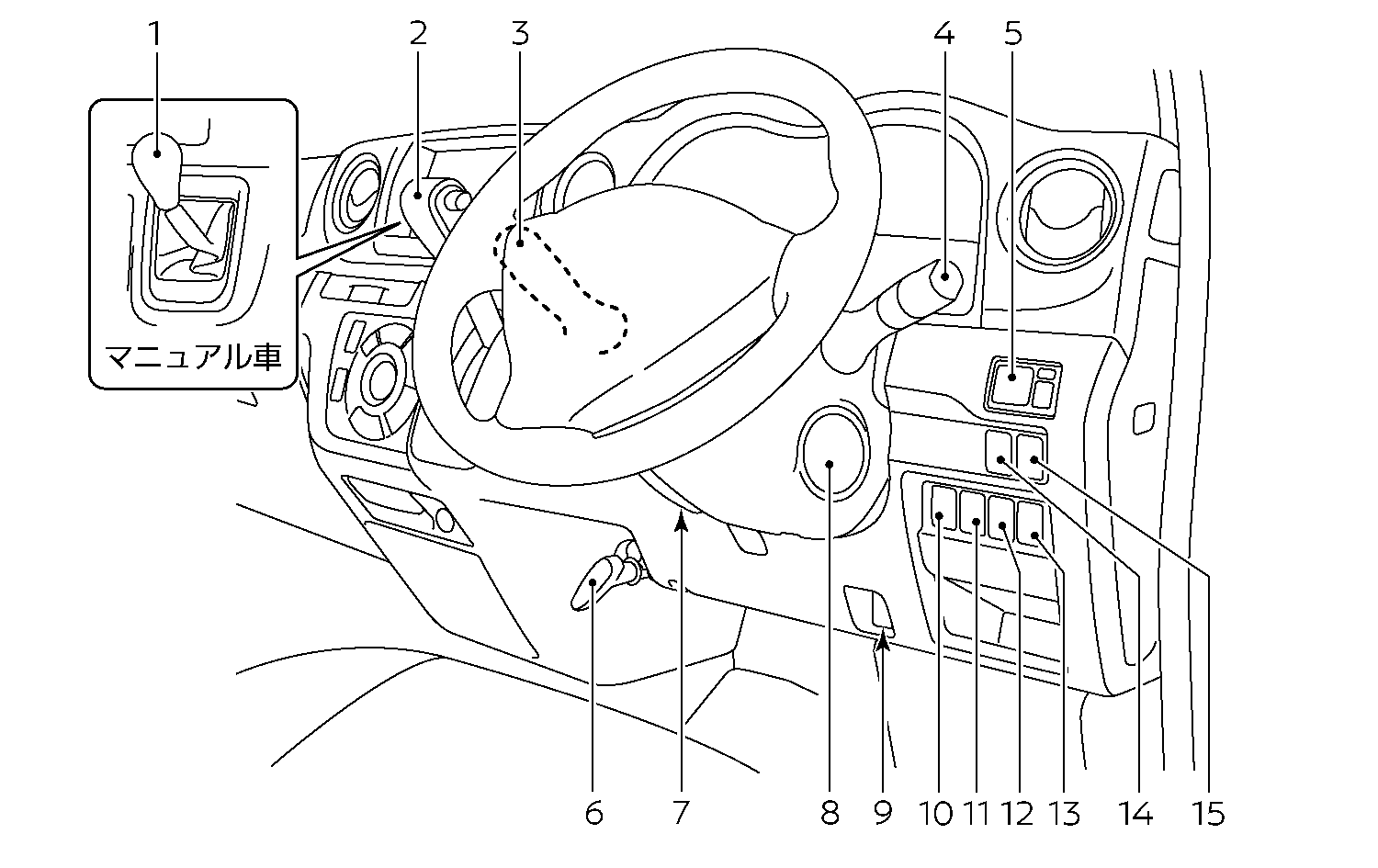 1
2
3
4
5
マニュアル車
6
7
8
9
10
11
12
13
14
15