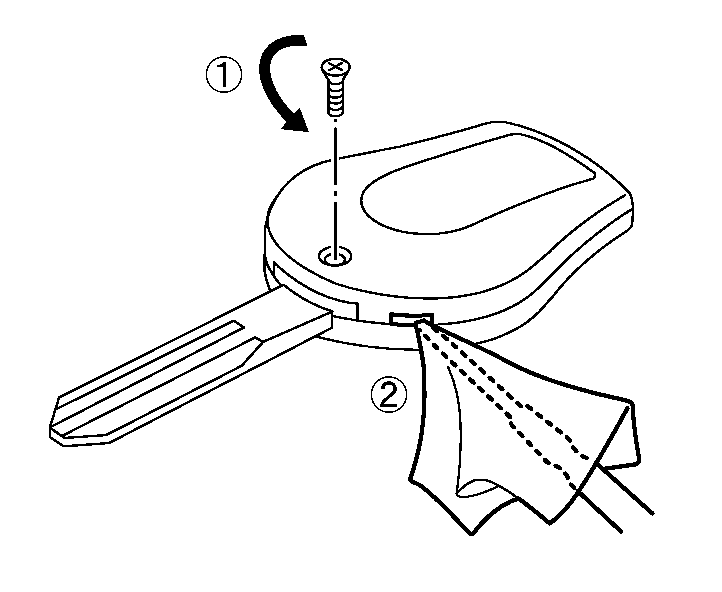 ①

②