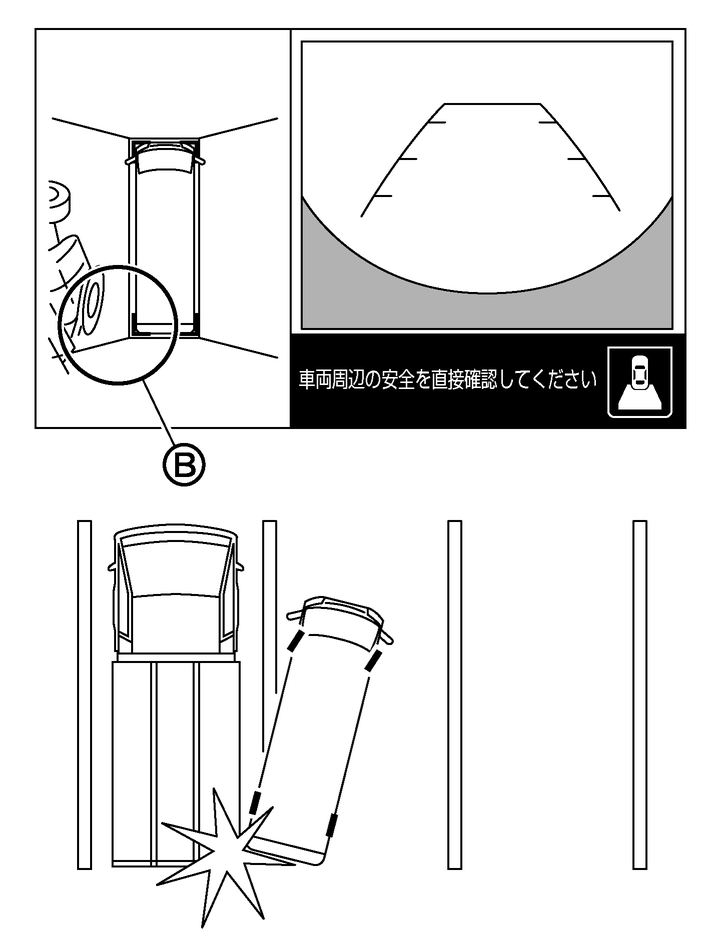 車両周辺の安全を直接確認してください

B