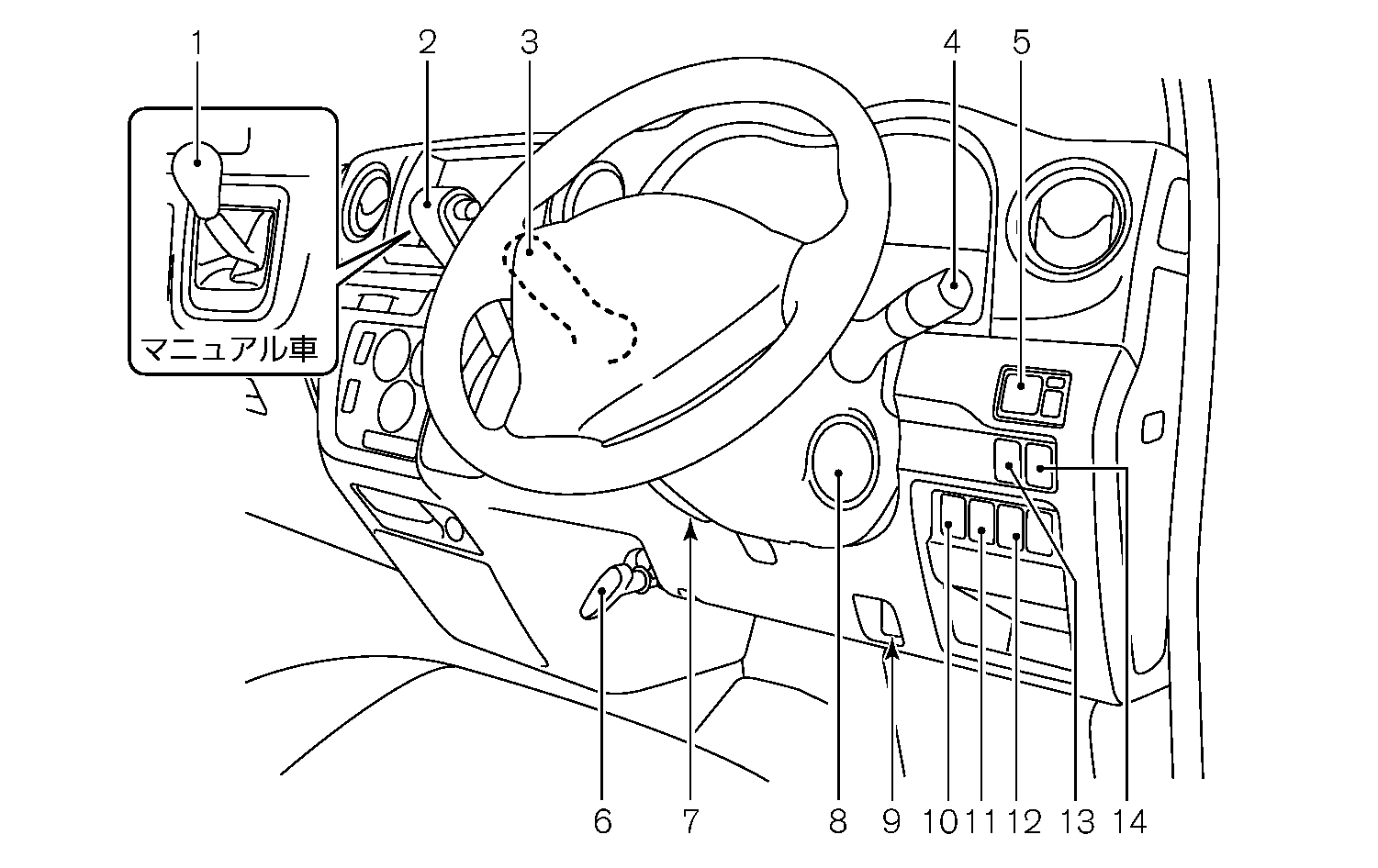 1
2
3
4
5
マニュアル車
6
7
8
9
10
11
12
13
14