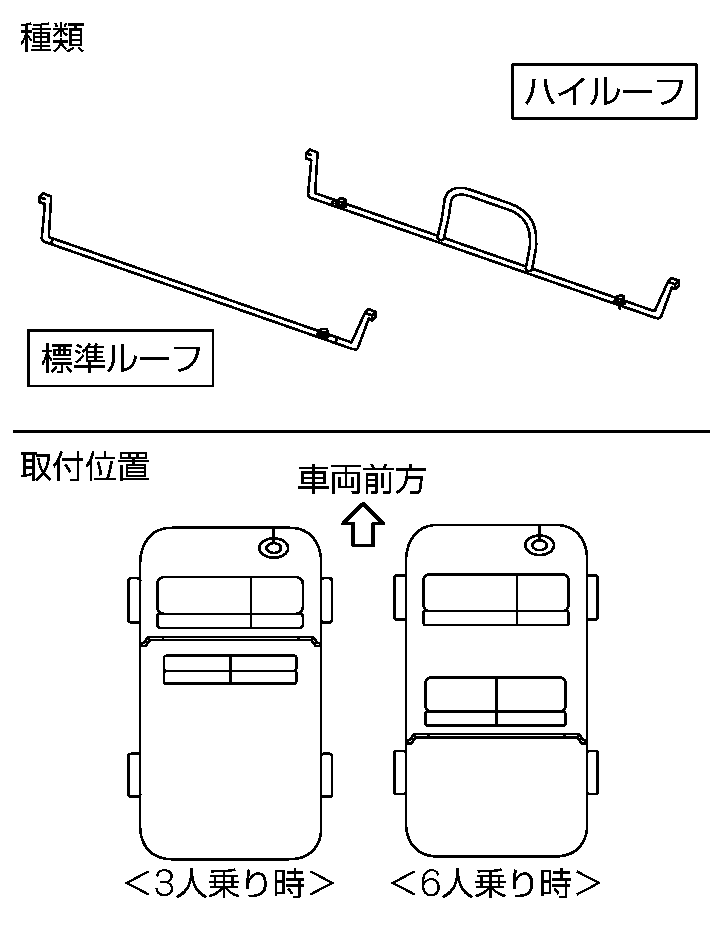 種類

ハイルーフ

標準ルーフ

取付位置

車両前方

<3人乗り時>

<6人乗り時>