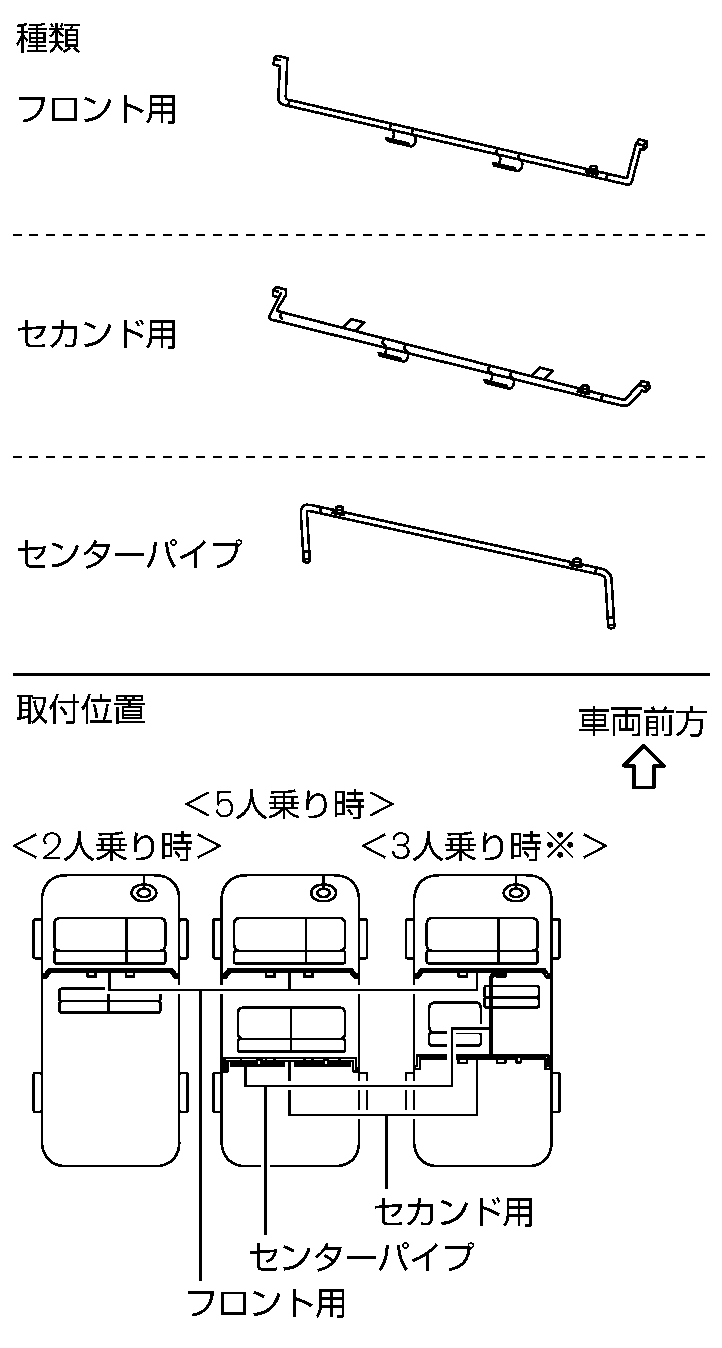 種類

フロント用

セカンド用

センターパイプ

取付位置

車両前方

＜5人乗り時＞

＜2人乗り時＞

＜3人乗り時※＞

セカンド用

センターパイプ

フロント用