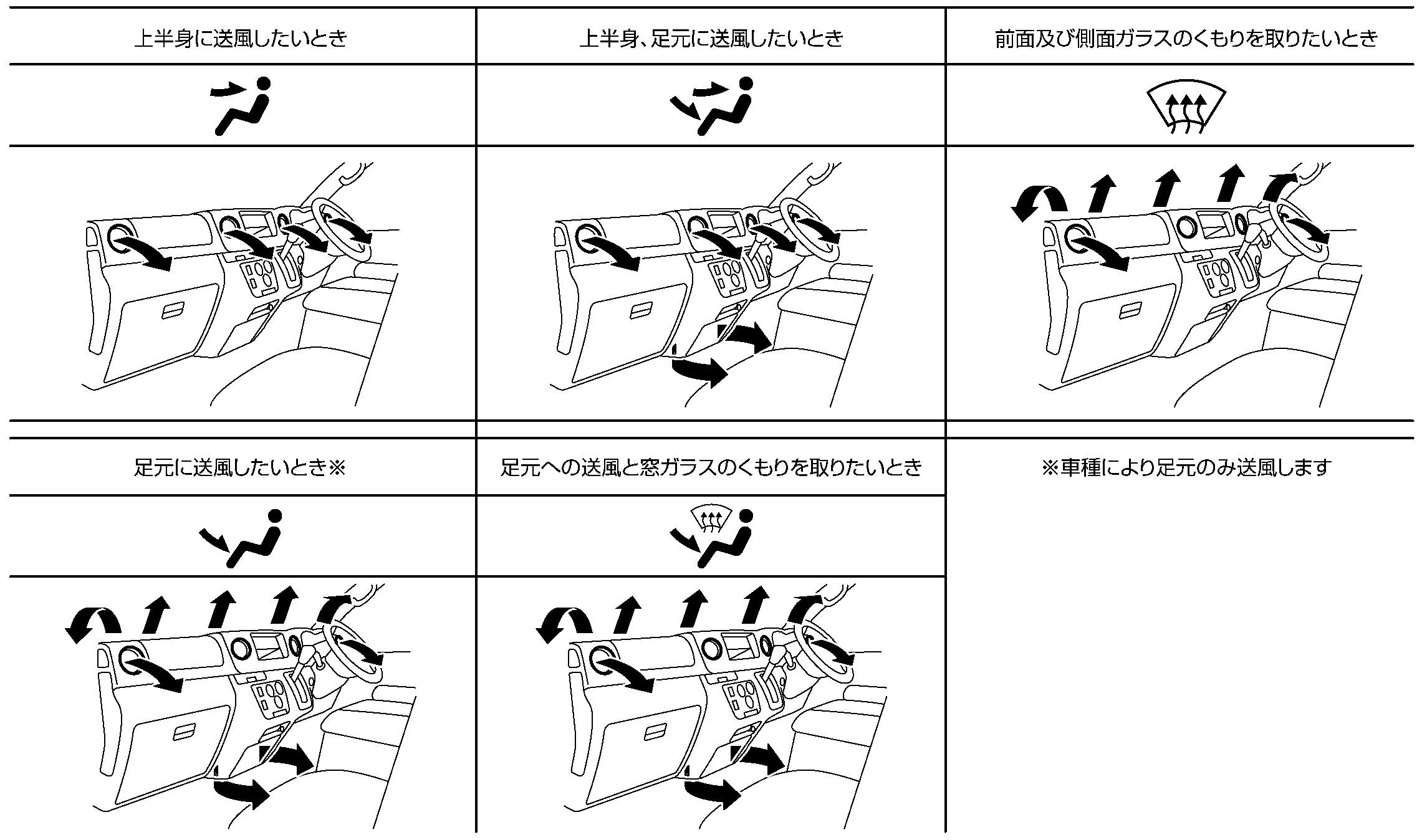 | 上半身に送風したいとき | 上半身、足元に送風したいとき | 前面及び側面ガラスのくもりを取りたいとき |
|---|---|---|
| 足元に送風したいとき※ | 足元への送風と窓ガラスのくもりを取りたいとき | ※車種により足元のみ送風します |