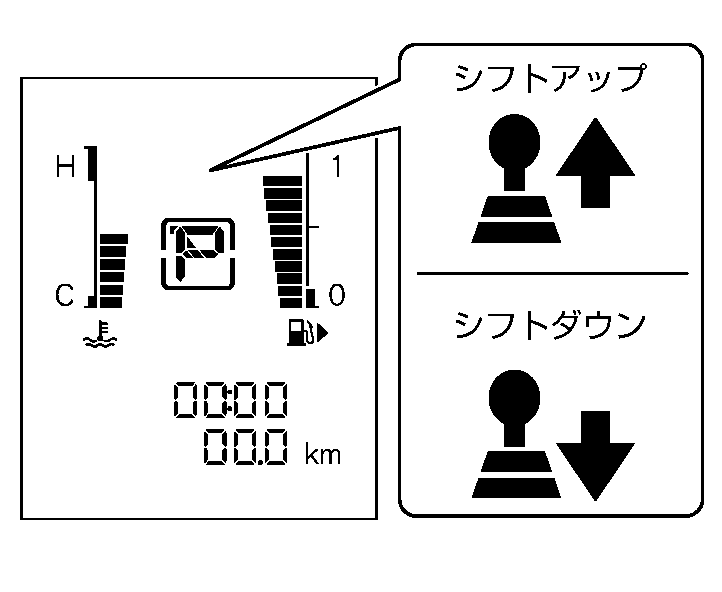 H

C

P

1

0

00:00
00.0 km

シフトアップ

シフトダウン