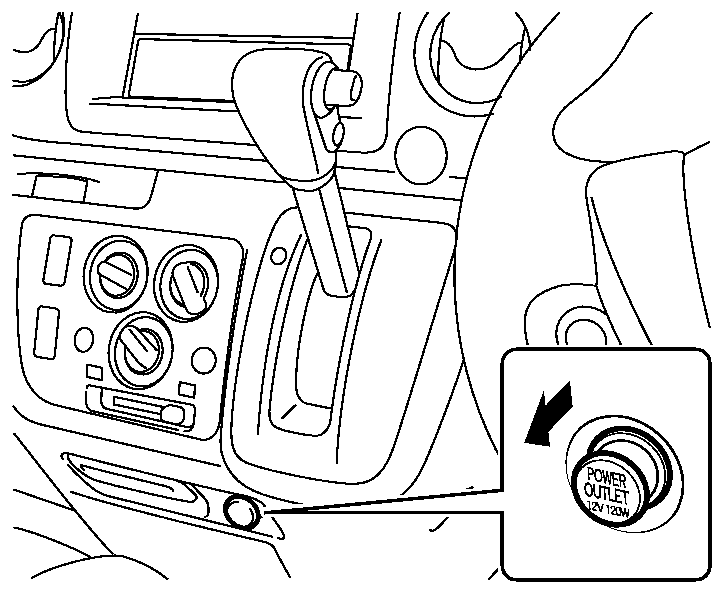 POWER OUTLET
12V 120W