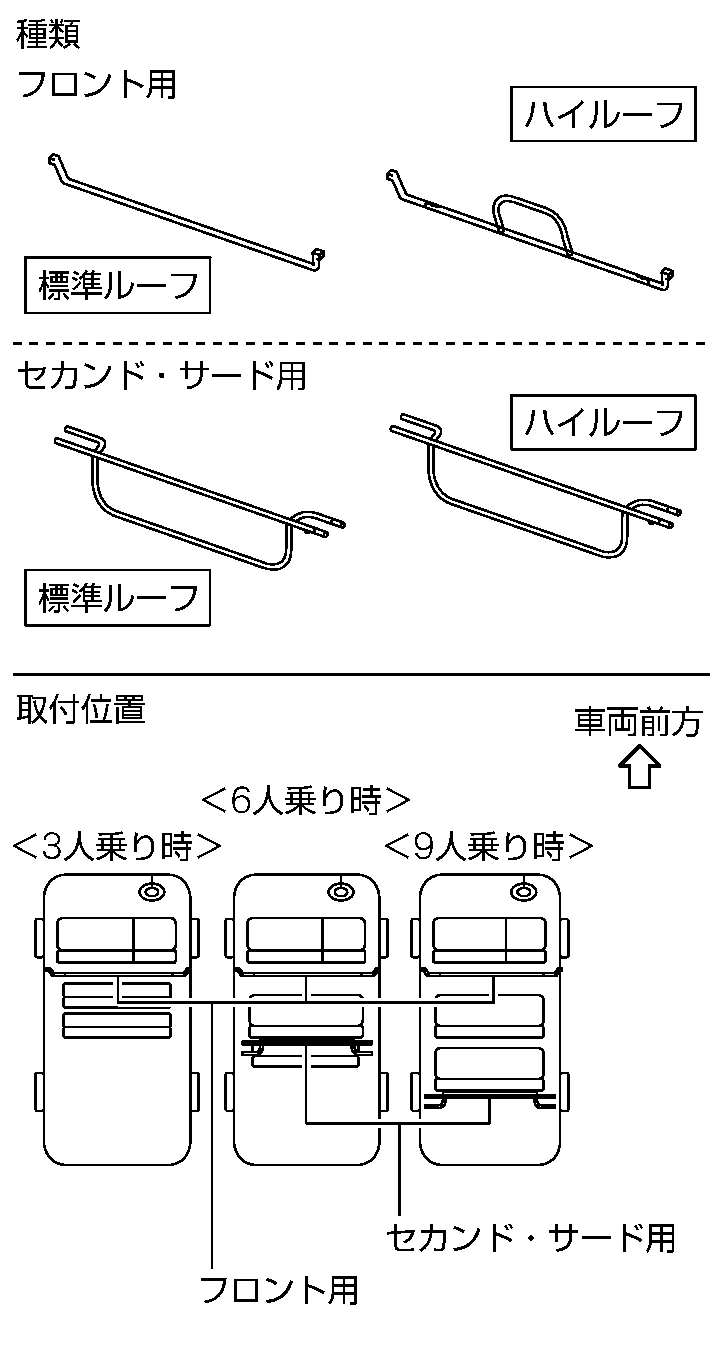 種類

フロント用

ハイルーフ

標準ルーフ

セカンド・サード用

ハイルーフ

標準ルーフ

取付位置

車両前方

＜6人乗り時＞

＜3人乗り時＞

＜9人乗り時＞

セカンド・サード用

フロント用