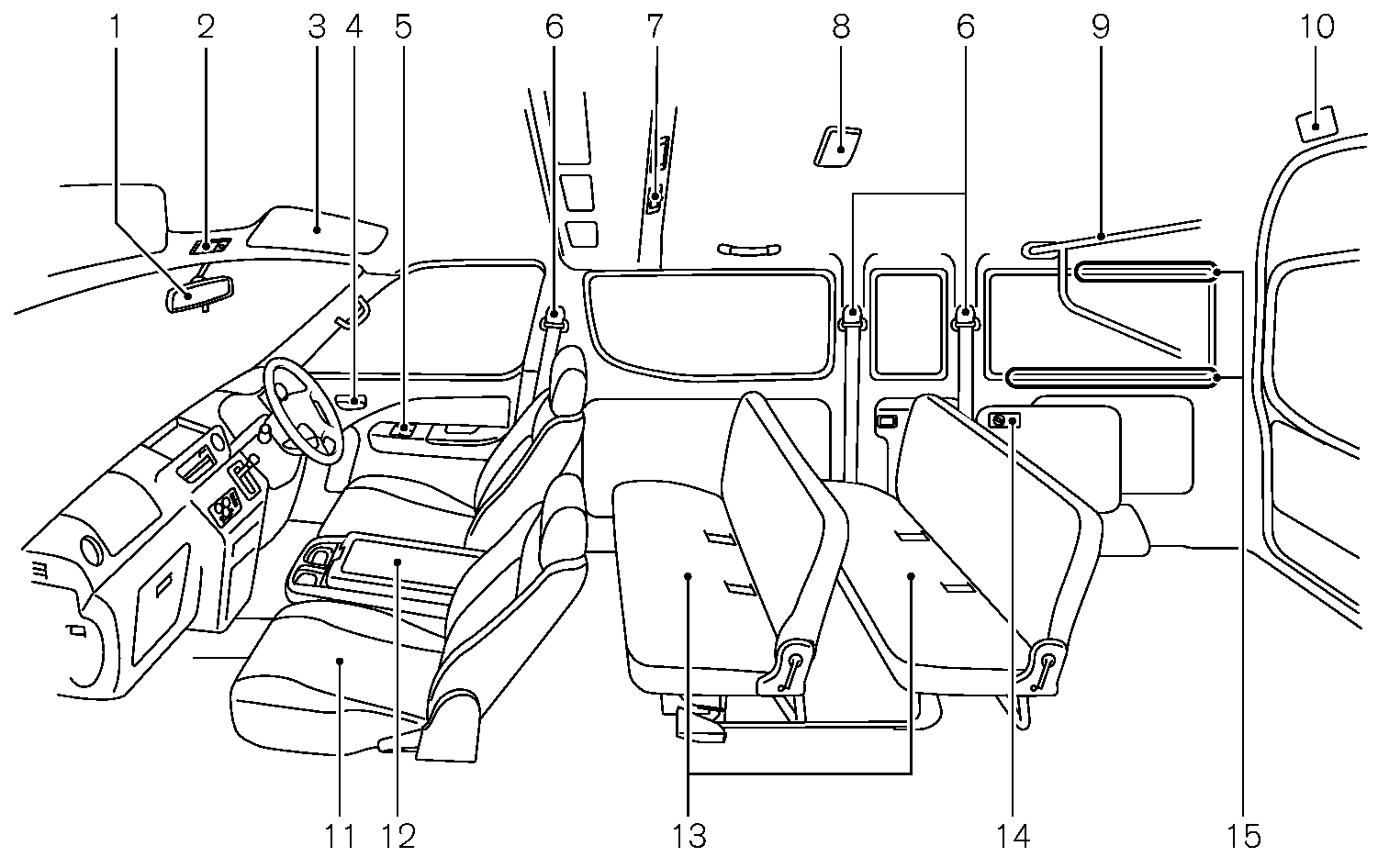 1 2 3 4 5 6 7 8 6 9 10

11 12 13 14 15