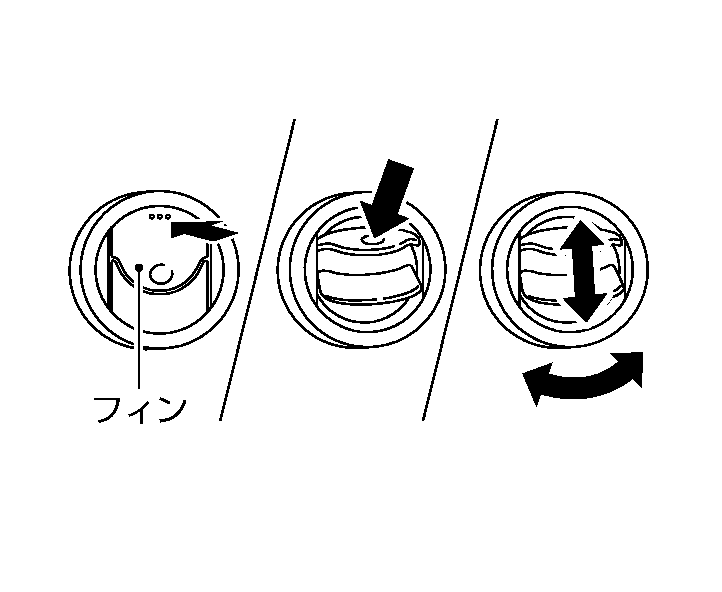 フィン