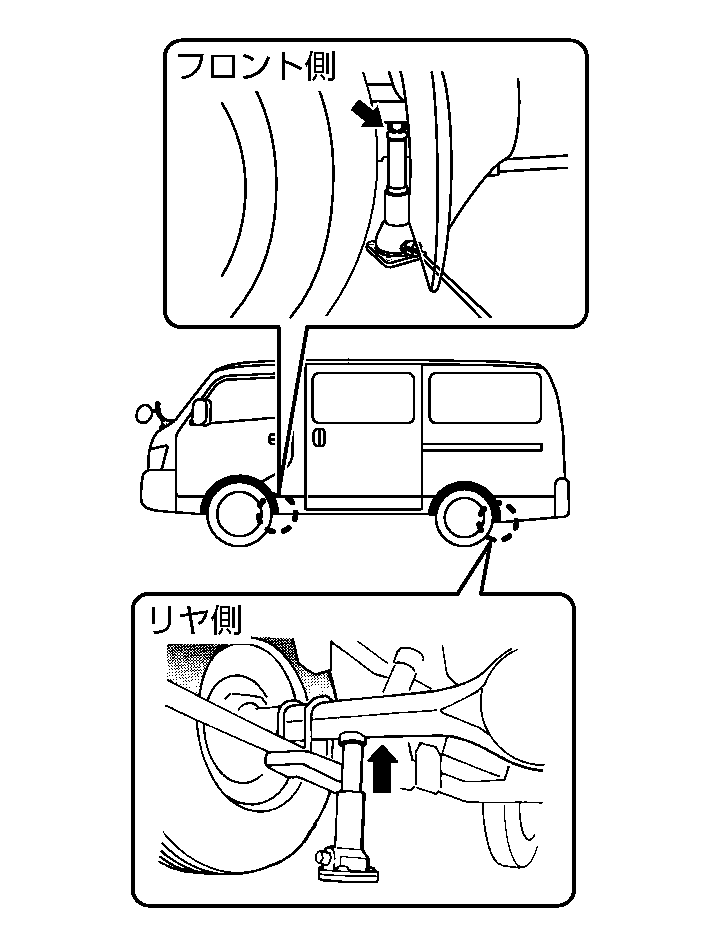 フロント側

リヤ側