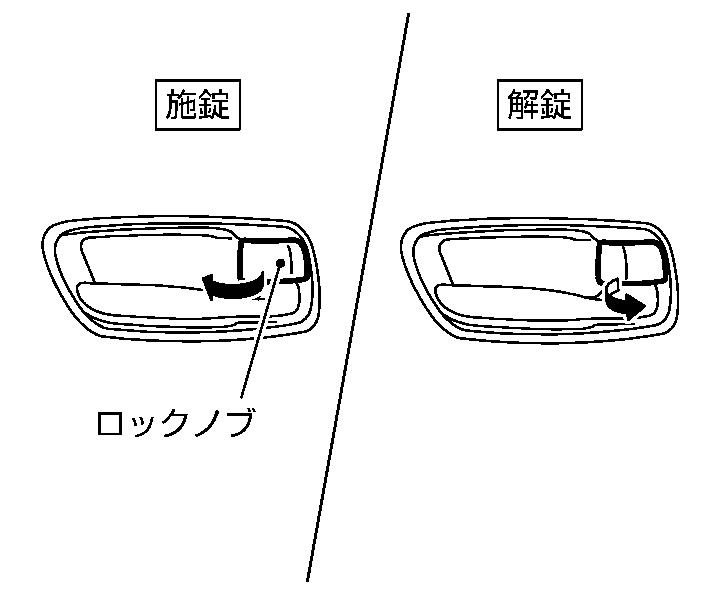 施錠

解錠

ロックノブ