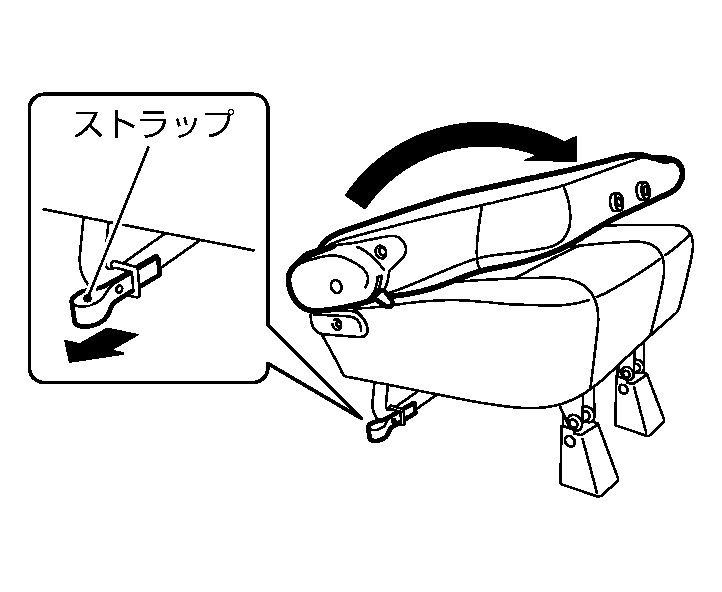 ストラップ