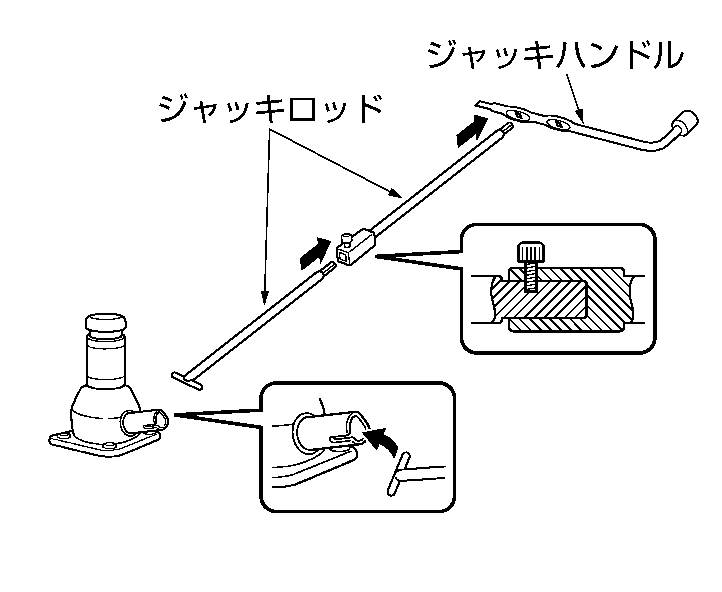 ジャッキハンドル

ジャッキロッド