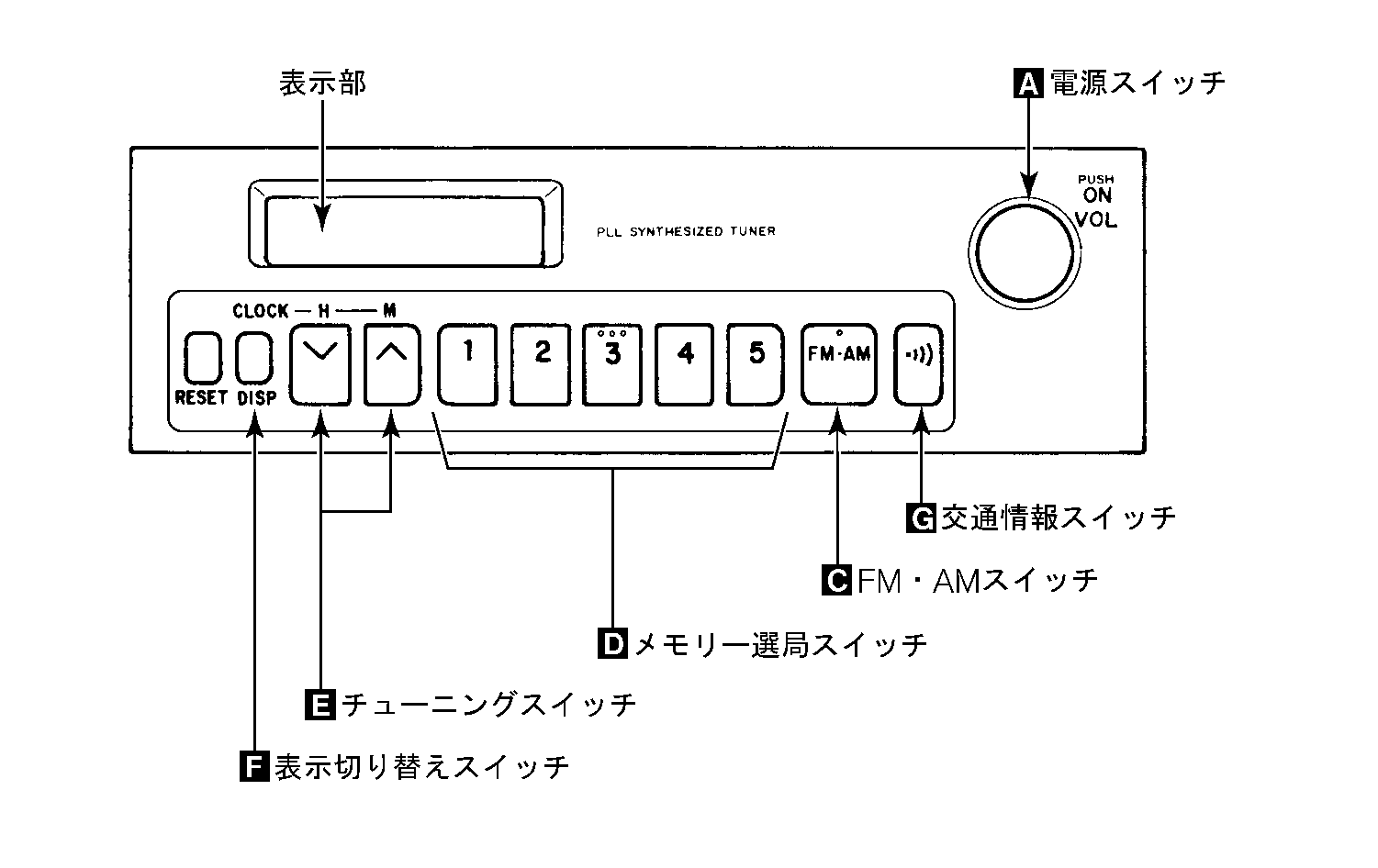 表示部

A 電源スイッチ

PUSH ON VOL

PLL SYNTHESIZED TUNER

CLOCK — H —— M

RESET DISP

1 2 3 4 5

FM·AM

G 交通情報スイッチ

C FM・AMスイッチ

D メモリー選局スイッチ

E チューニングスイッチ

F 表示切り替えスイッチ