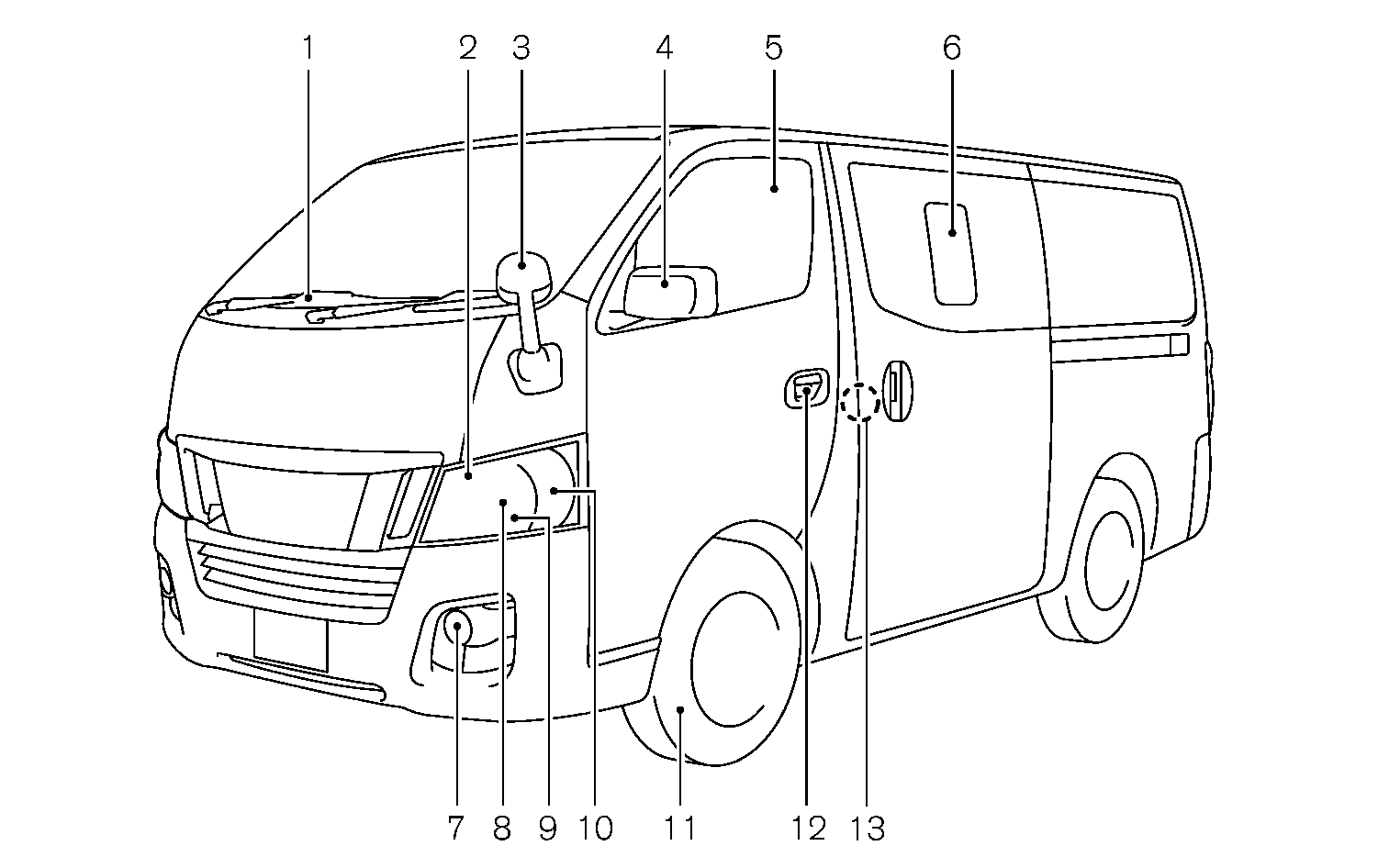 1 2 3 4 5 6

7 8 9 10 11 12 13